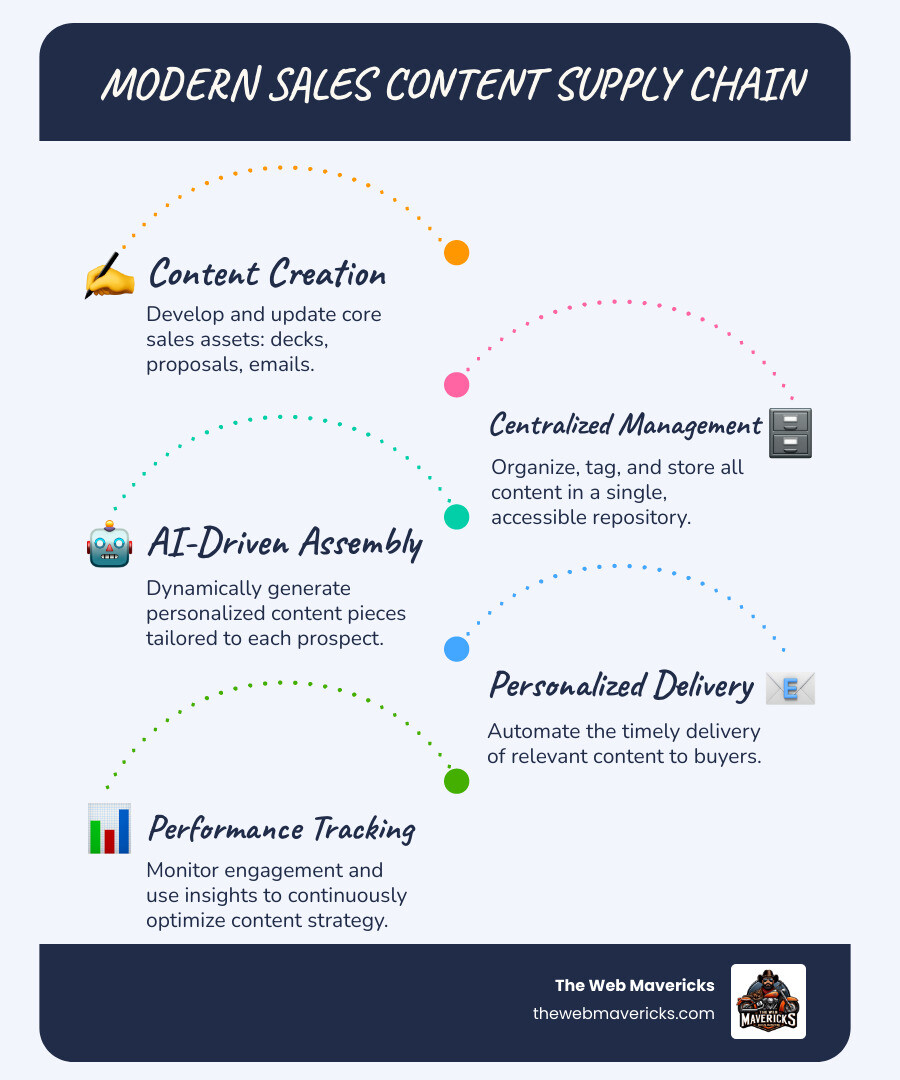 MODERN SALES CONTENT SUPPLY CHAIN

Content Creation
Develop and update core sales assets: decks, proposals, emails.

Centralized Management
Organize, tag, and store all content in a single, accessible repository.

AI-Driven Assembly
Dynamically generate personalized content pieces tailored to each prospect.

Personalized Delivery
Automate the timely delivery of relevant content to buyers.

Performance Tracking
Monitor engagement and use insights to continuously optimize content strategy.

The Web Mavericks
thewebmavericks.com

THE WEB MAVERICKS