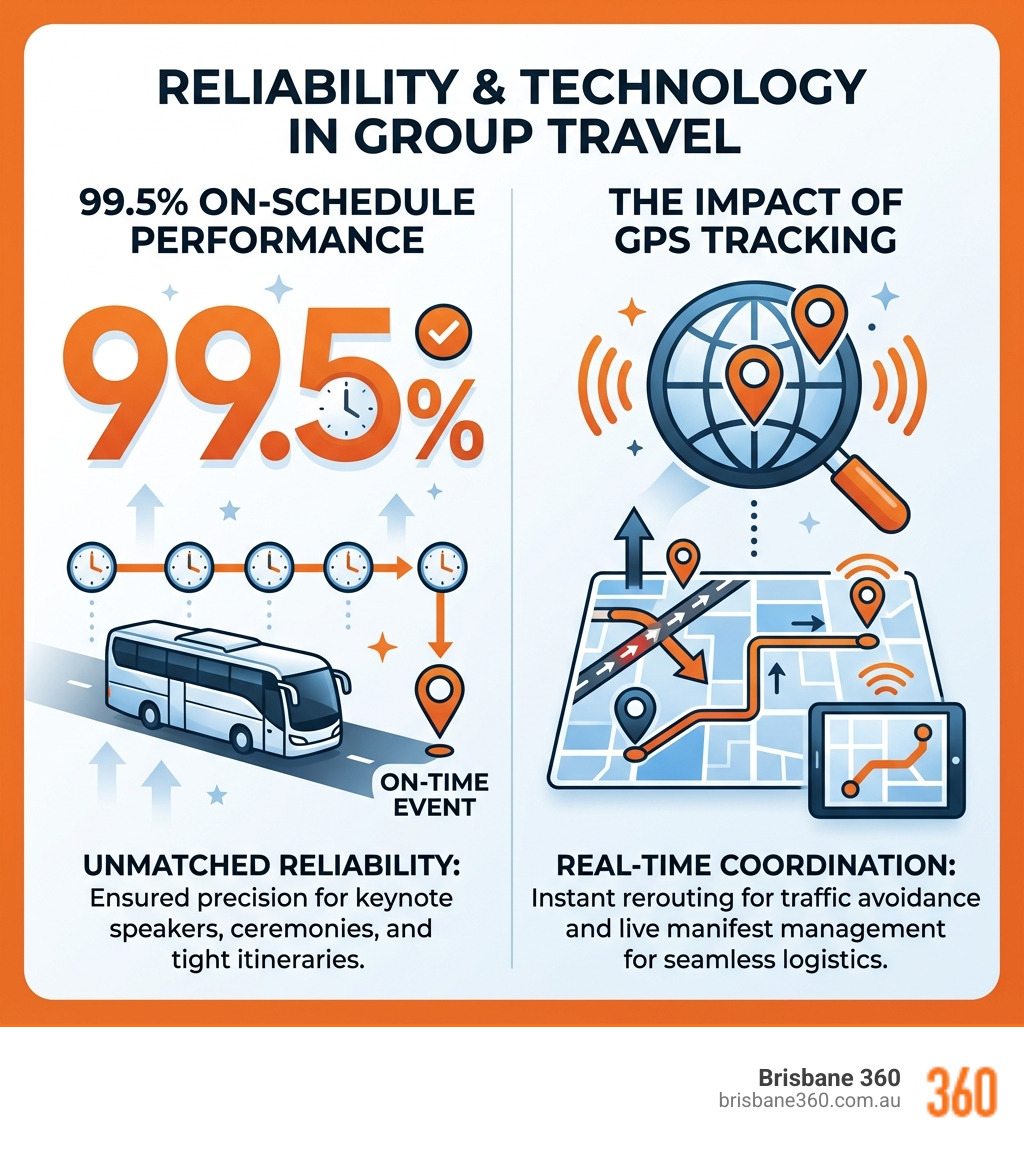 RELIABILITY & TECHNOLOGY IN GROUP TRAVEL

99.5% ON-SCHEDULE PERFORMANCE

99.5%

ON-TIME EVENT

UNMATCHED RELIABILITY: Ensured precision for keynote speakers, ceremonies, and tight itineraries.

THE IMPACT OF GPS TRACKING

REAL-TIME COORDINATION: Instant rerouting for traffic avoidance and live manifest management for seamless logistics.

Brisbane 360
brisbane360.com.au
360