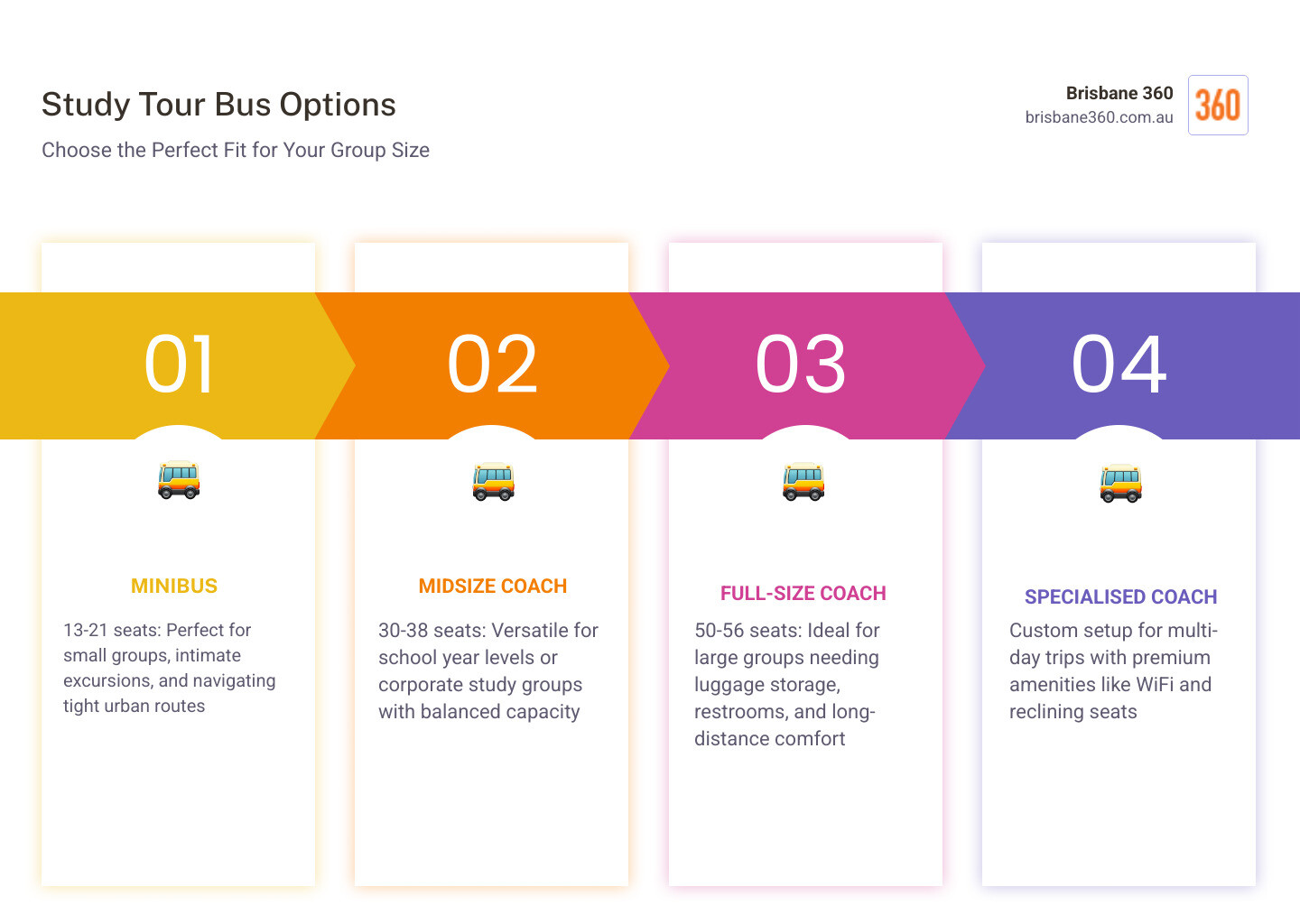 Study Tour Bus Options

Choose the Perfect Fit for Your Group Size

Brisbane 360
brisbane360.com.au
360

01

MINIBUS

13-21 seats: Perfect for small groups, intimate excursions, and navigating tight urban routes

02

MIDSIZE COACH

30-38 seats: Versatile for school year levels or corporate study groups with balanced capacity

03

FULL-SIZE COACH

50-56 seats: Ideal for large groups needing luggage storage, restrooms, and long-distance comfort

04

SPECIALISED COACH

Custom setup for multi-day trips with premium amenities like WiFi and reclining seats