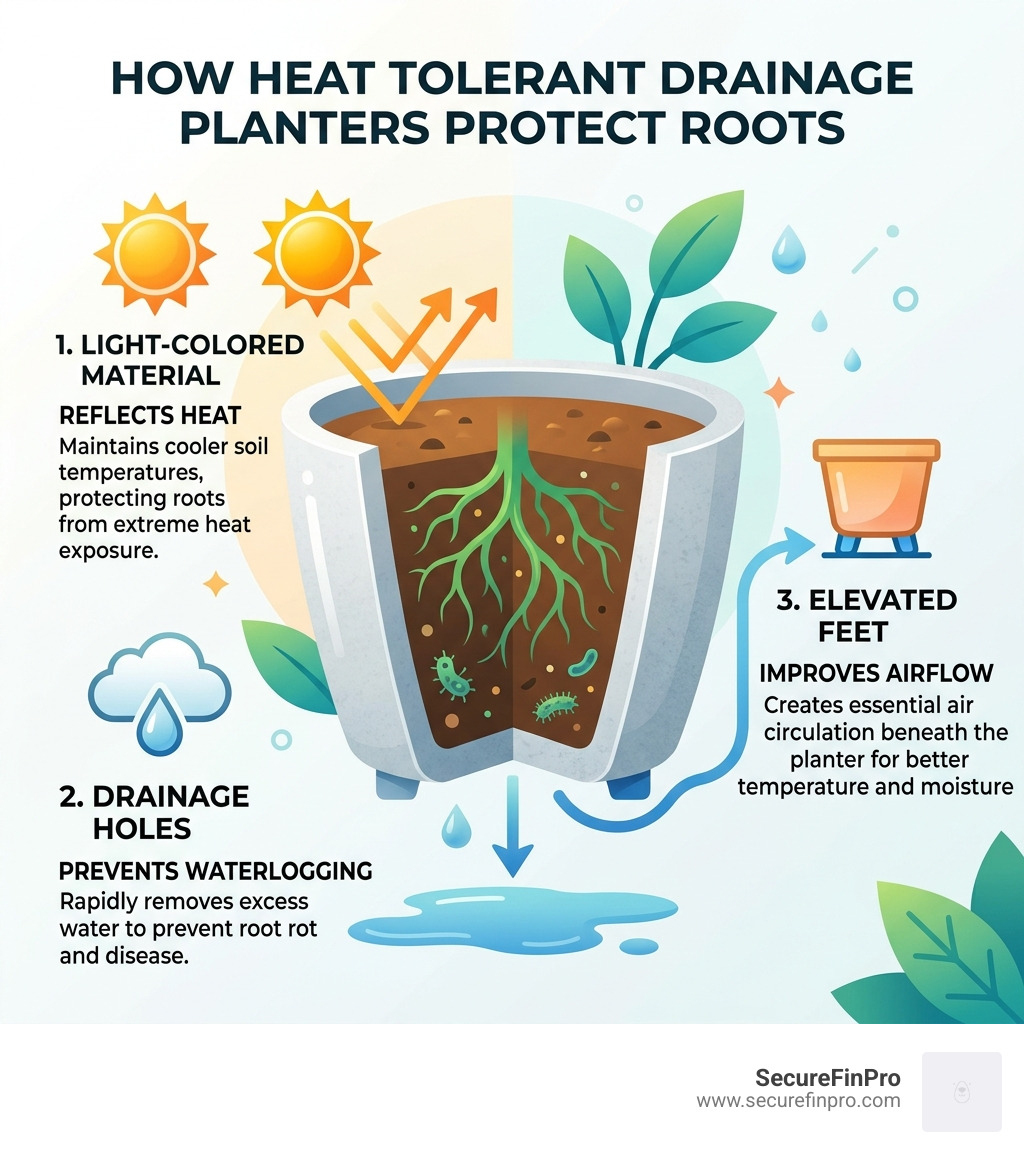 HOW HEAT TOLERANT DRAINAGE PLANTERS PROTECT ROOTS

1. LIGHT-COLORED MATERIAL

REFLECTS HEAT

Maintains cooler soil temperatures, protecting roots from extreme heat exposure.

2. DRAINAGE HOLES

PREVENTS WATERLOGGING

Rapidly removes excess water to prevent root rot and disease.

3. ELEVATED FEET

IMPROVES AIRFLOW

Creates essential air circulation beneath the planter for better temperature and moisture

SecureFinPro
www.securefinpro.com