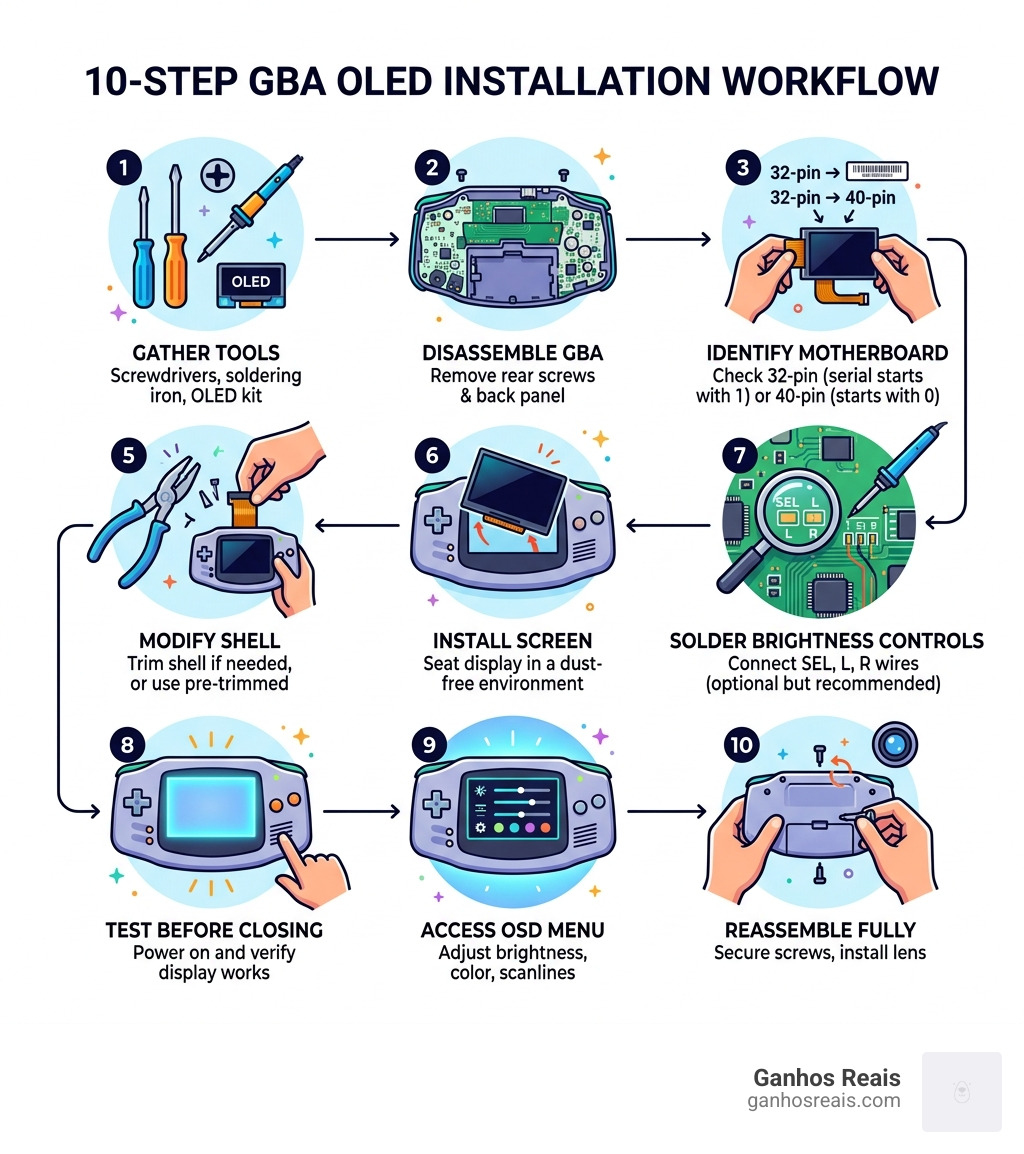 10-STEP GBA OLED INSTALLATION WORKFLOW

1

OLED

GATHER TOOLS
Screwdrivers, soldering iron, OLED kit

2

DISASSEMBLE GBA
Remove rear screws & back panel

3

32-pin →
32-pin → 40-pin

IDENTIFY MOTHERBOARD
Check 32-pin (serial starts with 1) or 40-pin (starts with 0)

5

MODIFY SHELL
Trim shell if needed, or use pre-trimmed

6

INSTALL SCREEN
Seat display in a dust-free environment

7

SEL L
L R

SOLDER BRIGHTNESS CONTROLS
Connect SEL, L, R wires (optional but recommended)

8

TEST BEFORE CLOSING
Power on and verify display works

9

ACCESS OSD MENU
Adjust brightness, color, scanlines

10

REASSEMBLE FULLY
Secure screws, install lens

Ganhos Reais
ganhosreais.com