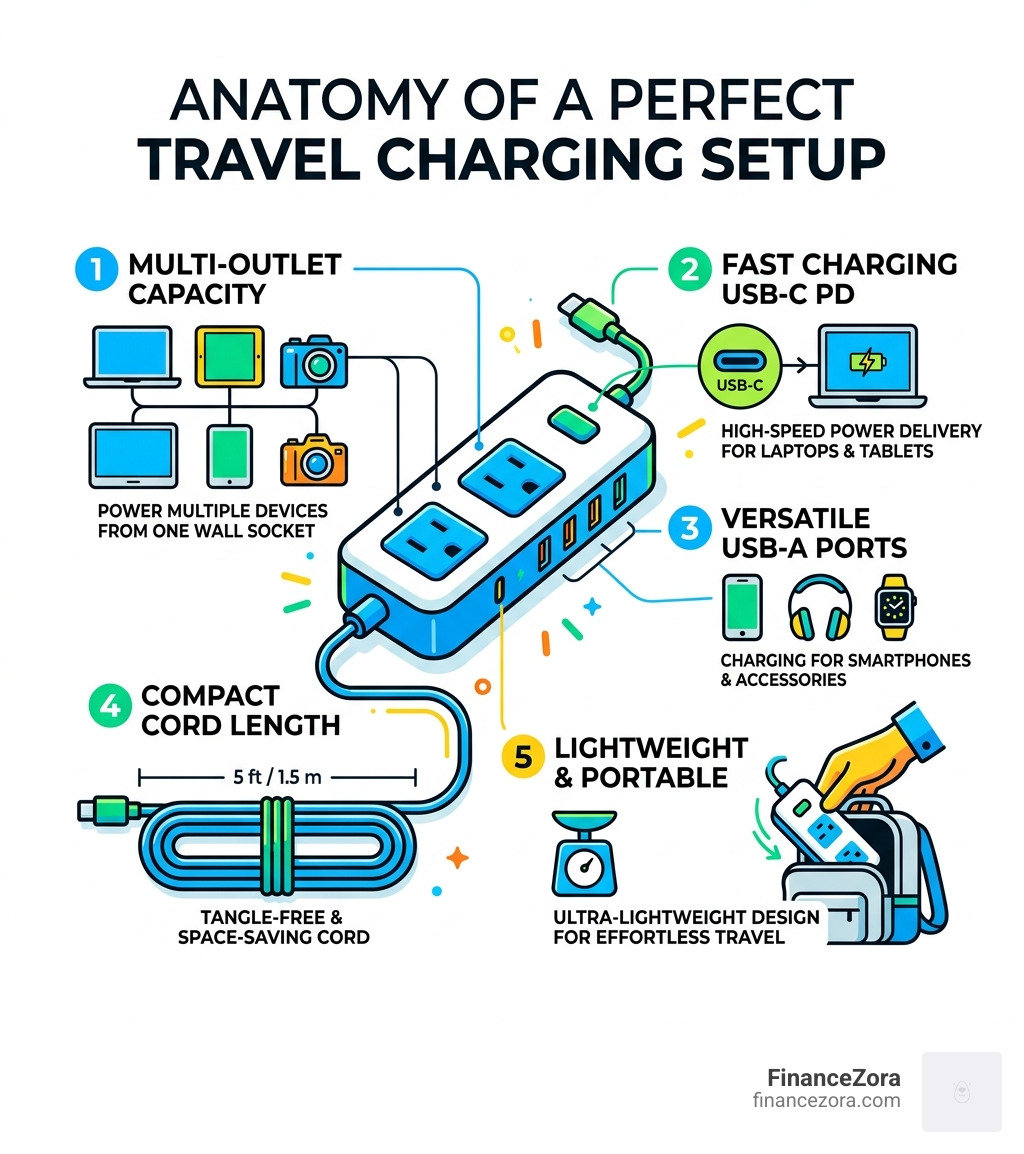 ANATOMY OF A PERFECT TRAVEL CHARGING SETUP

1 MULTI-OUTLET CAPACITY

POWER MULTIPLE DEVICES FROM ONE WALL SOCKET

2 FAST CHARGING USB-C PD

USB-C

HIGH-SPEED POWER DELIVERY FOR LAPTOPS & TABLETS

3 VERSATILE USB-A PORTS

CHARGING FOR SMARTPHONES & ACCESSORIES

4 COMPACT CORD LENGTH

5 ft / 1.5 m

TANGLE-FREE & SPACE-SAVING CORD

5 LIGHTWEIGHT & PORTABLE

ULTRA-LIGHTWEIGHT DESIGN FOR EFFORTLESS TRAVEL

FinanceZora
financezora.com