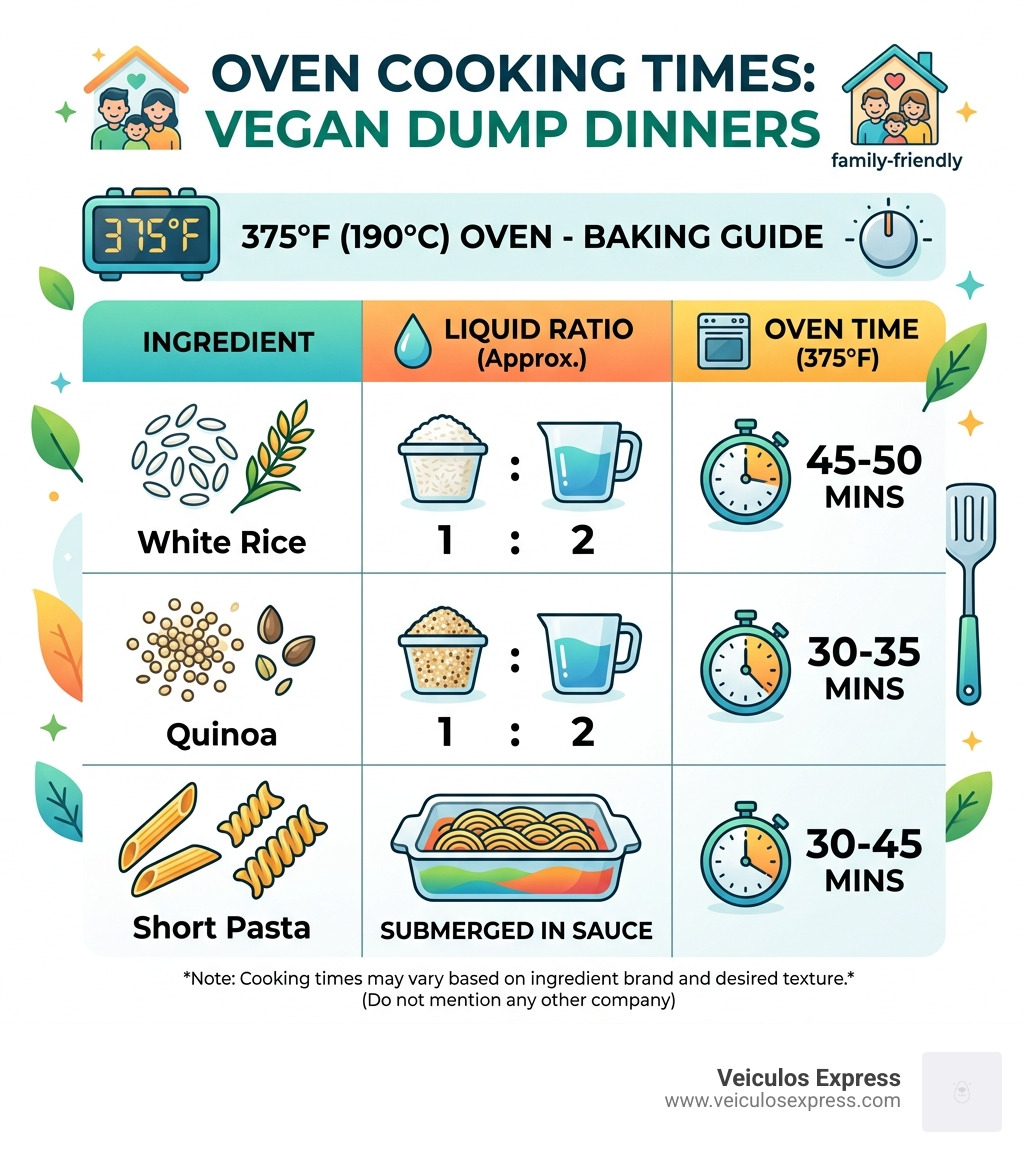 OVEN COOKING TIMES: VEGAN DUMP DINNERS

family-friendly

375°F

375°F (190°C) OVEN - BAKING GUIDE

| INGREDIENT | LIQUID RATIO (Approx.) | OVEN TIME (375°F) |
|---|---|---|
| White Rice | 1 : 2 | 45-50 MINS |
| Quinoa | 1 : 2 | 30-35 MINS |
| Short Pasta | SUBMERGED IN SAUCE | 30-45 MINS |

*Note: Cooking times may vary based on ingredient brand and desired texture.*
(Do not mention any other company)

Veiculos Express
www.veiculosexpress.com