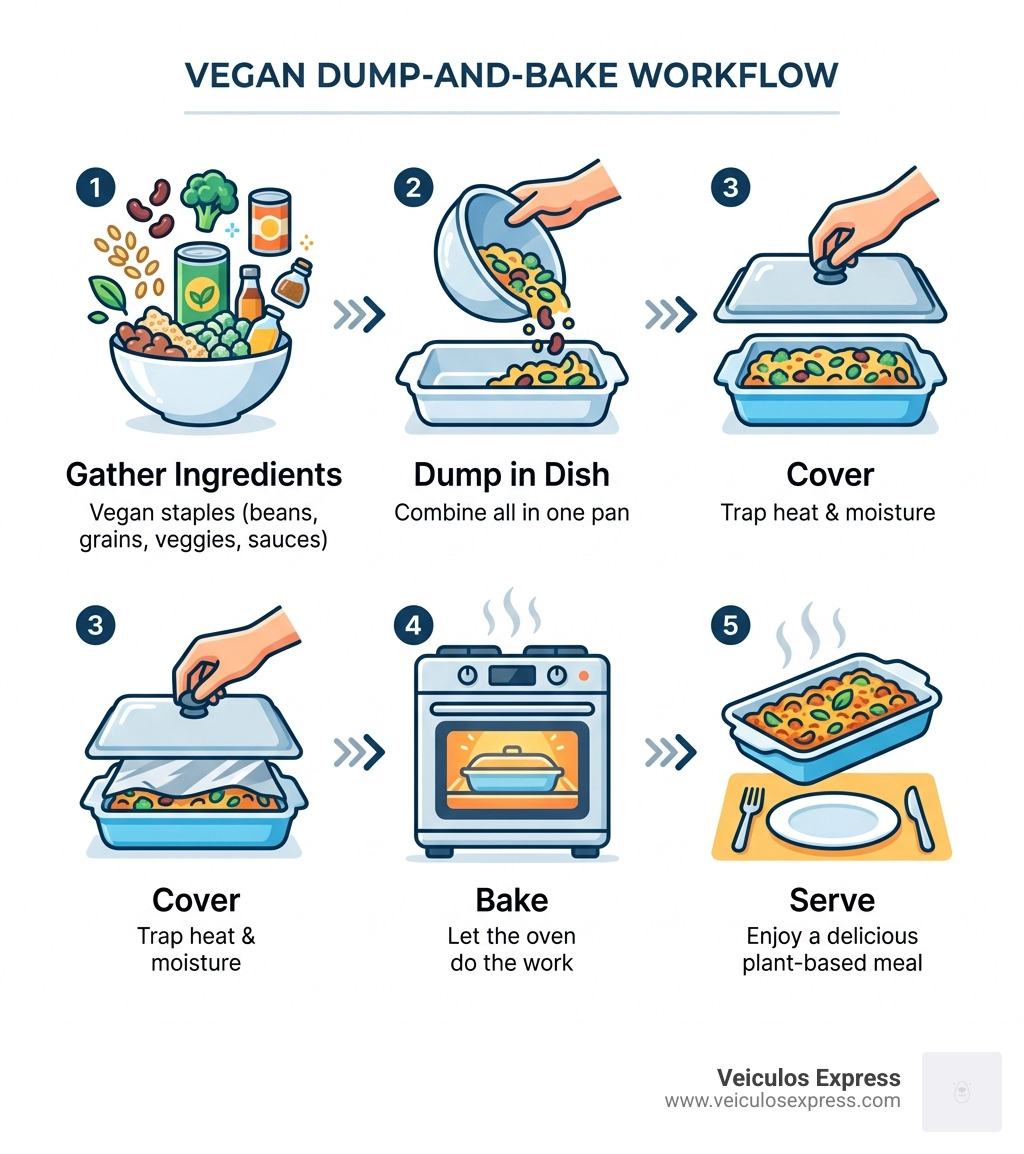 VEGAN DUMP-AND-BAKE WORKFLOW

1
Gather Ingredients
Vegan staples (beans, grains, veggies, sauces)

2
Dump in Dish
Combine all in one pan

3
Cover
Trap heat & moisture

3
Cover
Trap heat & moisture

4
Bake
Let the oven do the work

5
Serve
Enjoy a delicious plant-based meal

Veiculos Express
www.veiculosexpress.com