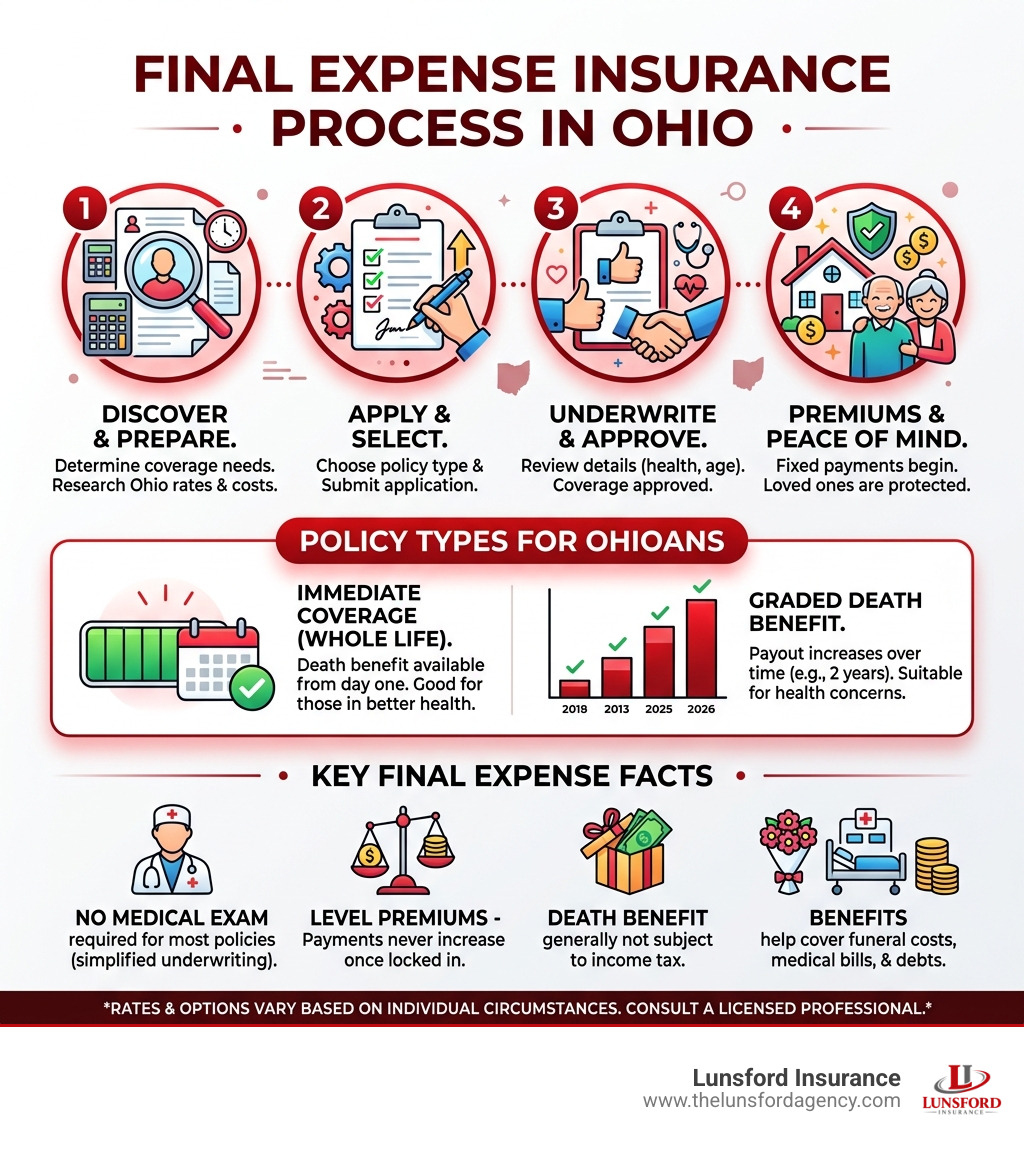 FINAL EXPENSE INSURANCE PROCESS IN OHIO

1
DISCOVER & PREPARE.
Determine coverage needs. Research Ohio rates & costs.

2
APPLY & SELECT.
Choose policy type & Submit application.

3
UNDERWRITE & APPROVE.
Review details (health, age). Coverage approved.

4
PREMIUMS & PEACE OF MIND.
Fixed payments begin. Loved ones are protected.

POLICY TYPES FOR OHIOANS

IMMEDIATE COVERAGE (WHOLE LIFE).
Death benefit available from day one. Good for those in better health.

2018 2013 2025 2026

GRADED DEATH BENEFIT.
Payout increases over time (e.g., 2 years). Suitable for health concerns.

KEY FINAL EXPENSE FACTS

NO MEDICAL EXAM required for most policies (simplified underwriting).

LEVEL PREMIUMS - Payments never increase once locked in.

DEATH BENEFIT generally not subject to income tax.

BENEFITS help cover funeral costs, medical bills, & debts.

*RATES & OPTIONS VARY BASED ON INDIVIDUAL CIRCUMSTANCES. CONSULT A LICENSED PROFESSIONAL.*

Lunsford Insurance
www.thelunsfordagency.com
LUNSFORD INSURANCE