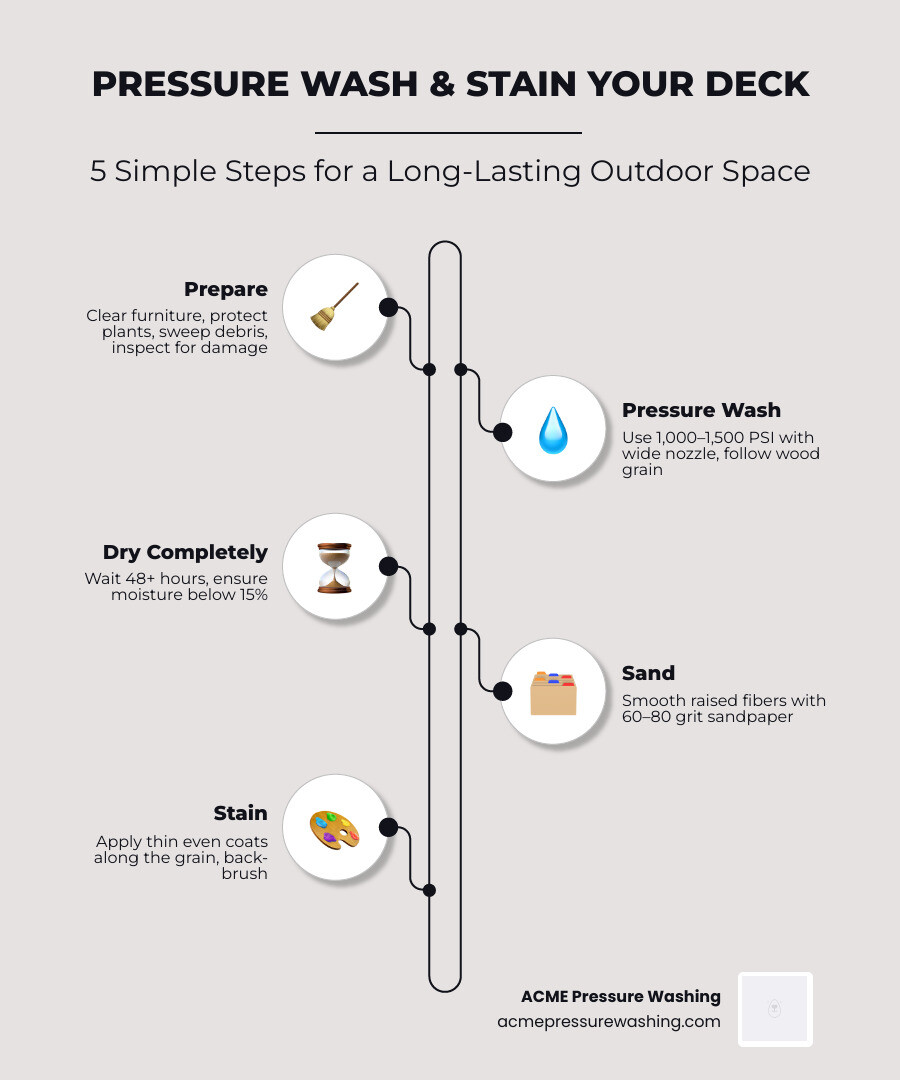 PRESSURE WASH & STAIN YOUR DECK

5 Simple Steps for a Long-Lasting Outdoor Space

Prepare
Clear furniture, protect plants, sweep debris, inspect for damage

Pressure Wash
Use 1,000–1,500 PSI with wide nozzle, follow wood grain

Dry Completely
Wait 48+ hours, ensure moisture below 15%

Sand
Smooth raised fibers with 60–80 grit sandpaper

Stain
Apply thin even coats along the grain, back-brush

ACME Pressure Washing
acmepressurewashing.com