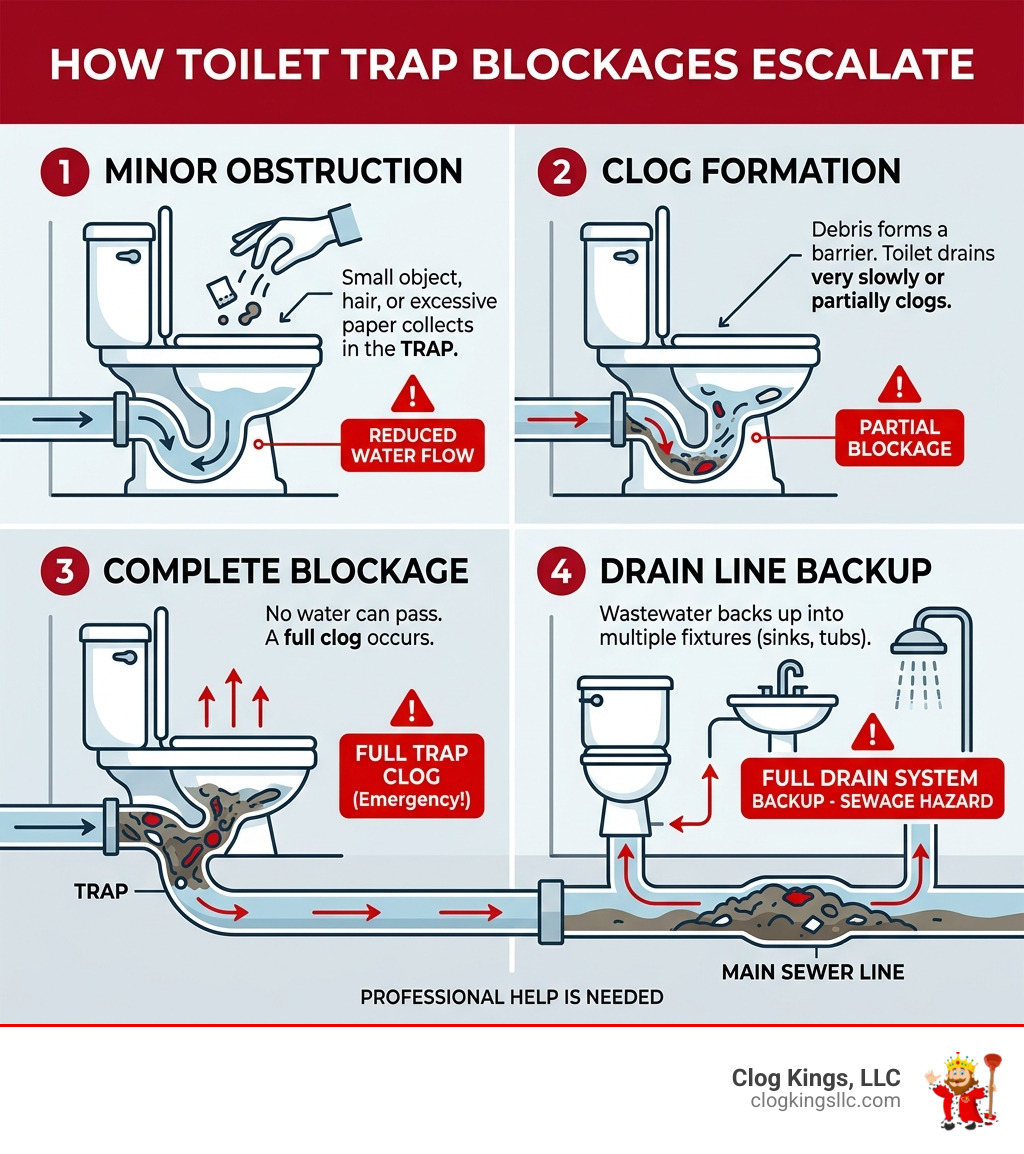 HOW TOILET TRAP BLOCKAGES ESCALATE

1 MINOR OBSTRUCTION

Small object, hair, or excessive paper collects in the TRAP.

REDUCED WATER FLOW

2 CLOG FORMATION

Debris forms a barrier. Toilet drains very slowly or partially clogs.

PARTIAL BLOCKAGE

3 COMPLETE BLOCKAGE

No water can pass. A full clog occurs.

FULL TRAP CLOG (Emergency!)

TRAP

4 DRAIN LINE BACKUP

Wastewater backs up into multiple fixtures (sinks, tubs).

FULL DRAIN SYSTEM BACKUP - SEWAGE HAZARD

MAIN SEWER LINE

PROFESSIONAL HELP IS NEEDED

Clog Kings, LLC
clogkingsllc.com