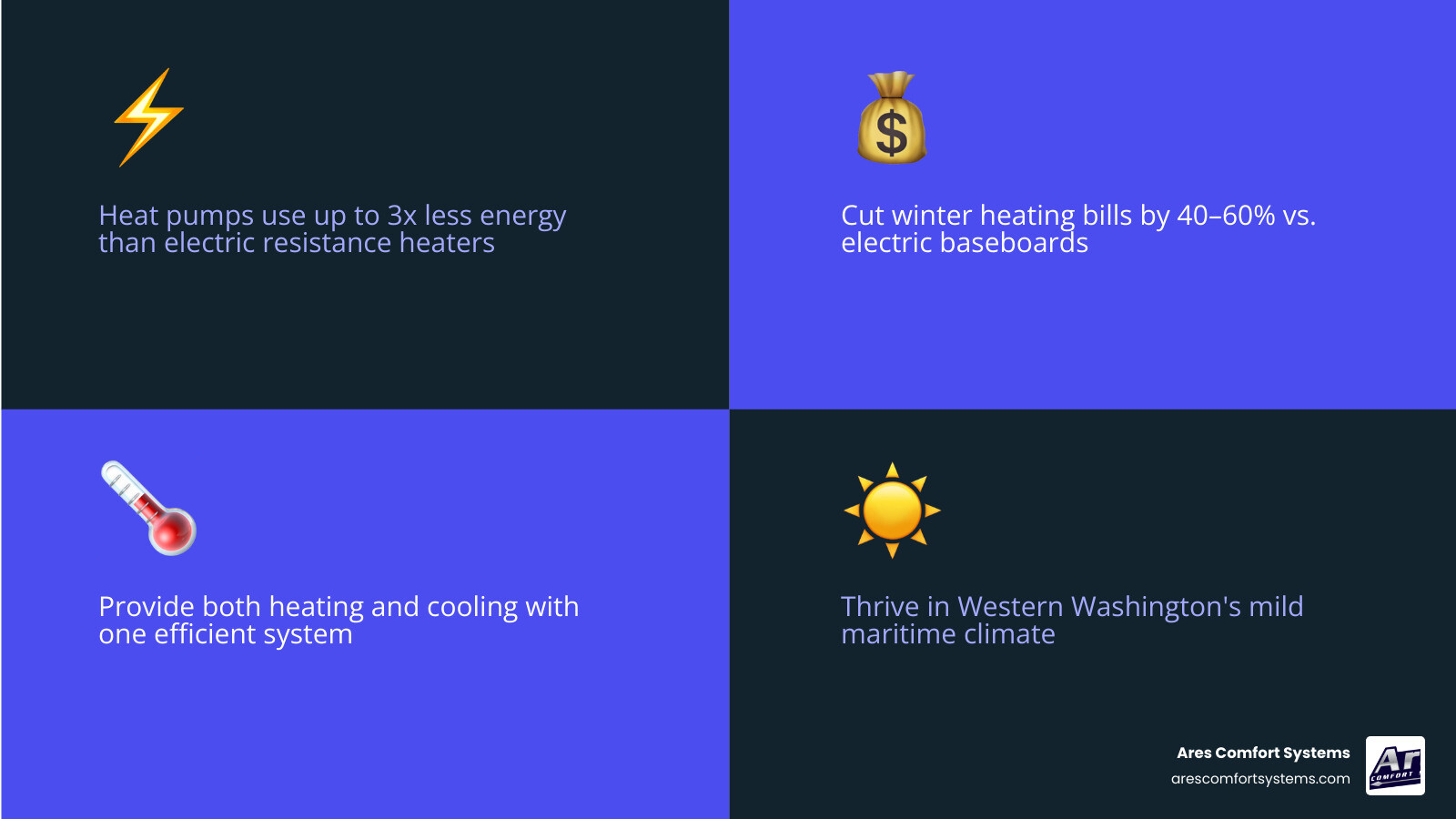 Heat pumps use up to 3x less energy than electric resistance heaters

Cut winter heating bills by 40–60% vs. electric baseboards

Provide both heating and cooling with one efficient system

Thrive in Western Washington's mild maritime climate

Ares Comfort Systems
arescomfortsystems.com

Ar
COMFORT