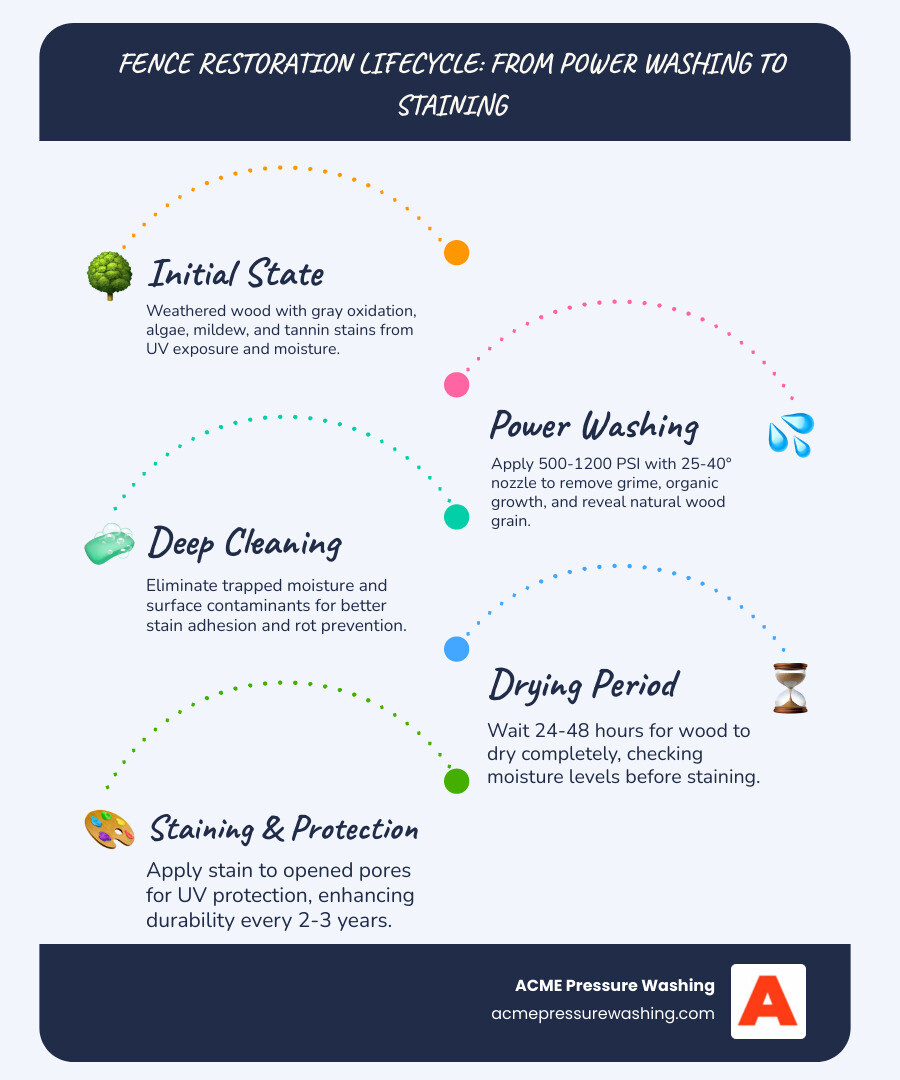 FENCE RESTORATION LIFECYCLE: FROM POWER WASHING TO STAINING

Initial State

Weathered wood with gray oxidation, algae, mildew, and tannin stains from UV exposure and moisture.

Power Washing

Apply 500-1200 PSI with 25-40° nozzle to remove grime, organic growth, and reveal natural wood grain.

Deep Cleaning

Eliminate trapped moisture and surface contaminants for better stain adhesion and rot prevention.

Drying Period

Wait 24-48 hours for wood to dry completely, checking moisture levels before staining.

Staining & Protection

Apply stain to opened pores for UV protection, enhancing durability every 2-3 years.

ACME Pressure Washing
acmepressurewashing.com

A