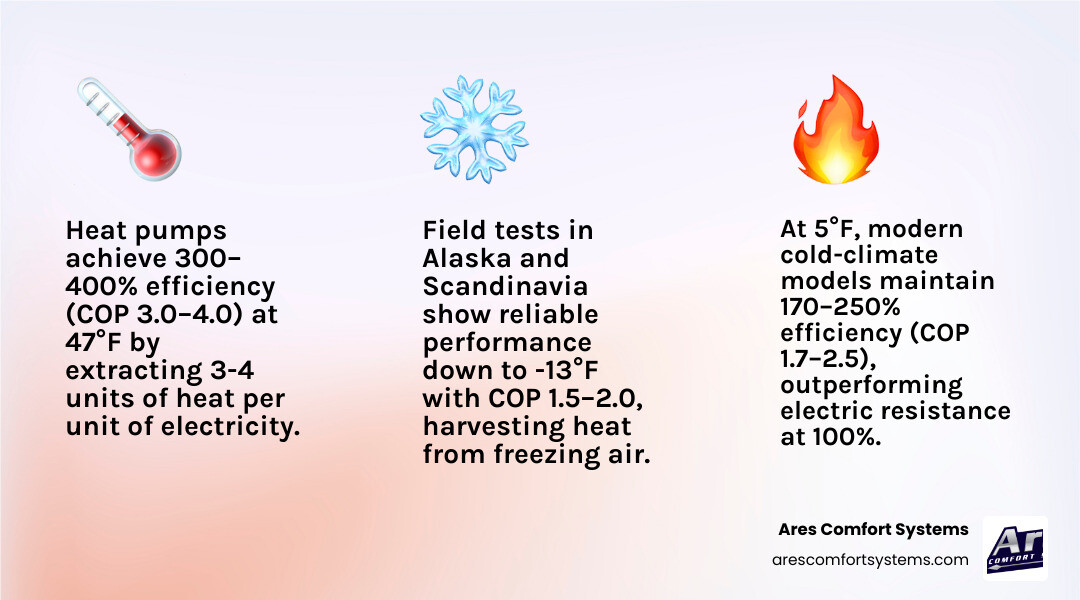 Heat pumps achieve 300–400% efficiency (COP 3.0–4.0) at 47°F by extracting 3-4 units of heat per unit of electricity.

Field tests in Alaska and Scandinavia show reliable performance down to -13°F with COP 1.5–2.0, harvesting heat from freezing air.

At 5°F, modern cold-climate models maintain 170–250% efficiency (COP 1.7–2.5), outperforming electric resistance at 100%.

Ares Comfort Systems
arescomfortsystems.com

Ar
COMFORT