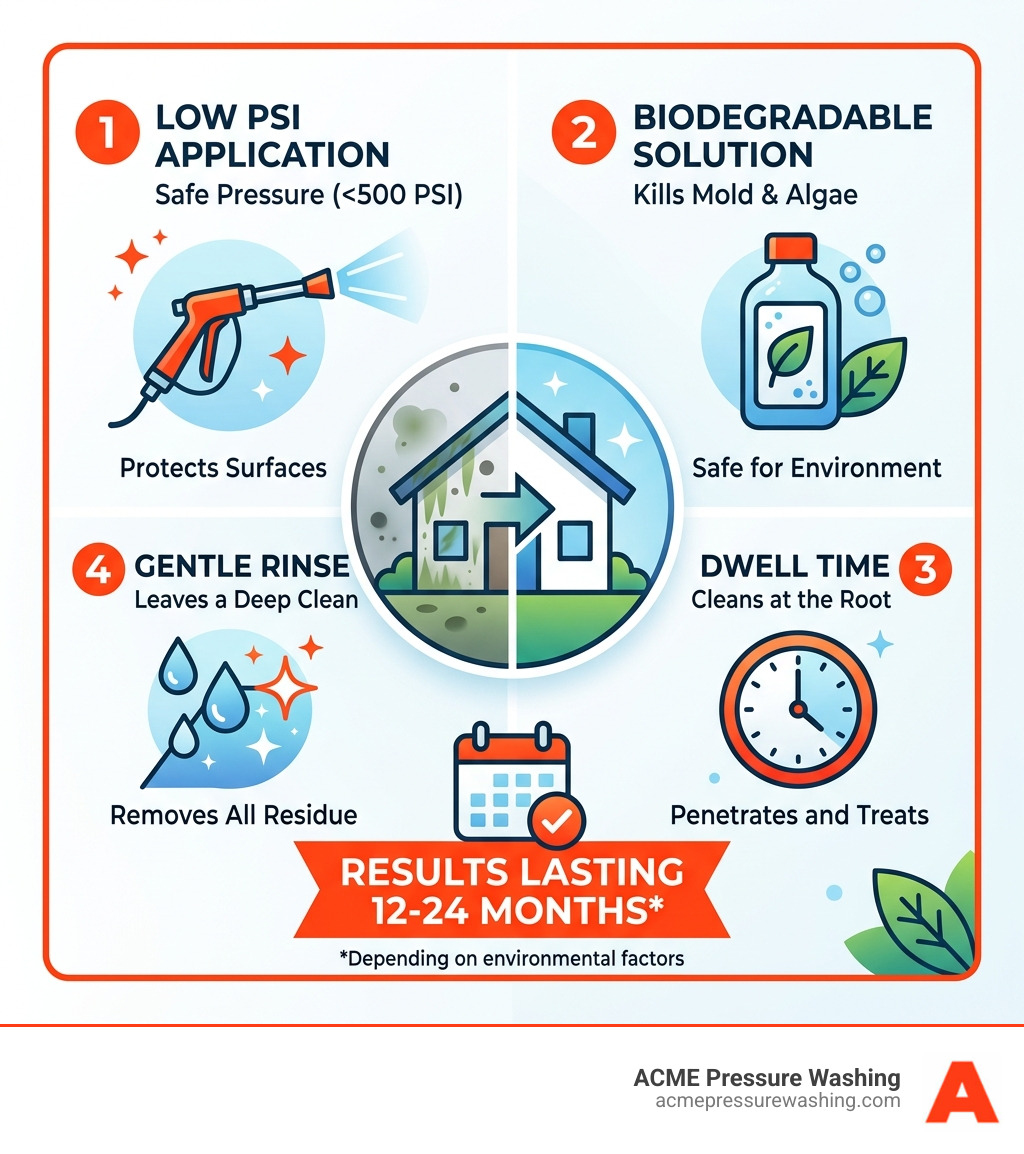 1 LOW PSI APPLICATION
Safe Pressure (<500 PSI)

Protects Surfaces

2 BIODEGRADABLE SOLUTION
Kills Mold & Algae

Safe for Environment

4 GENTLE RINSE
Leaves a Deep Clean

Removes All Residue

DWELL TIME 3
Cleans at the Root

Penetrates and Treats

RESULTS LASTING 12-24 MONTHS*

*Depending on environmental factors

ACME Pressure Washing
acmepressurewashing.com

A