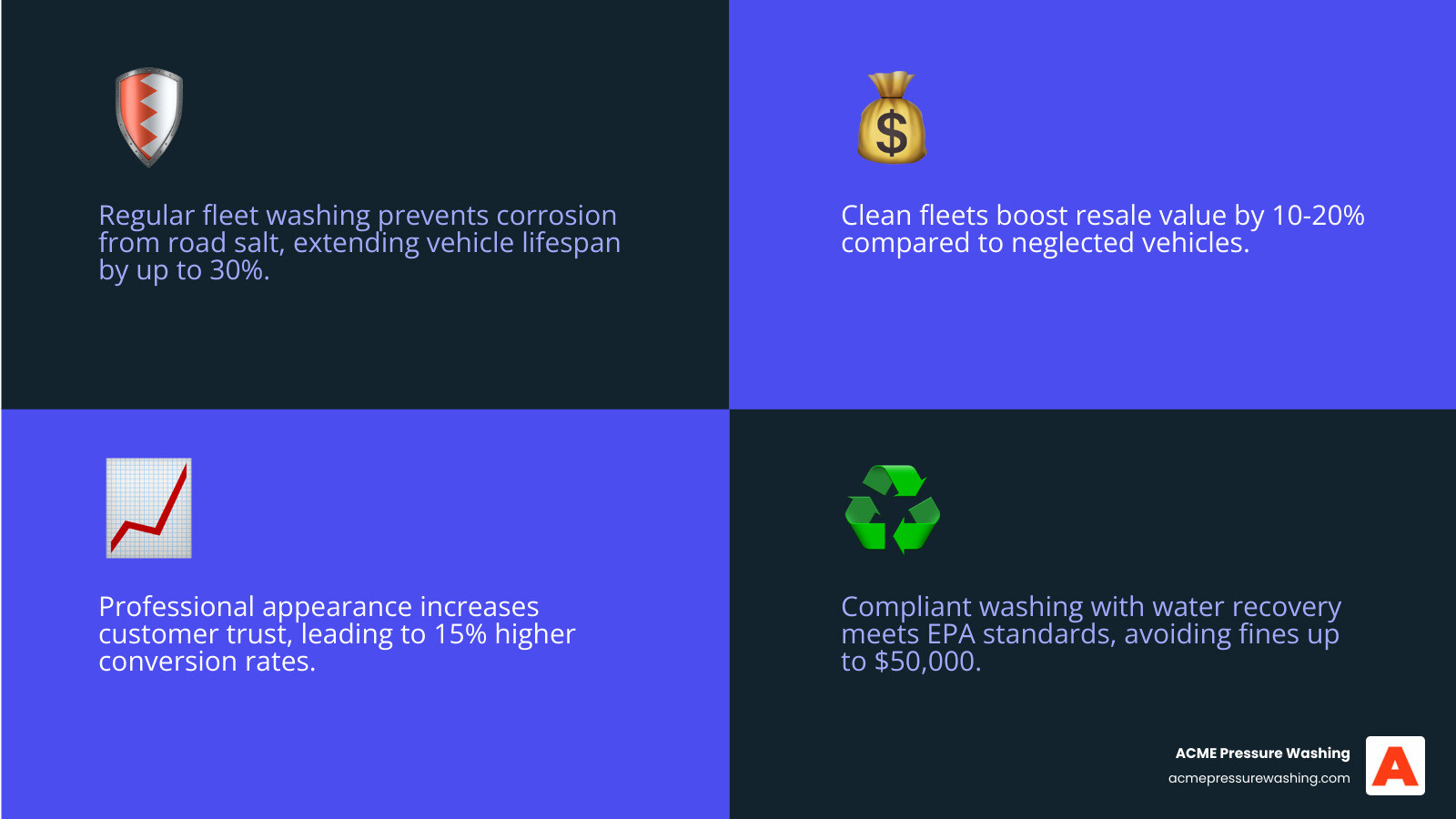 Regular fleet washing prevents corrosion from road salt, extending vehicle lifespan by up to 30%.

Clean fleets boost resale value by 10-20% compared to neglected vehicles.

Professional appearance increases customer trust, leading to 15% higher conversion rates.

Compliant washing with water recovery meets EPA standards, avoiding fines up to $50,000.

ACME Pressure Washing
acmepressurewashing.com
A