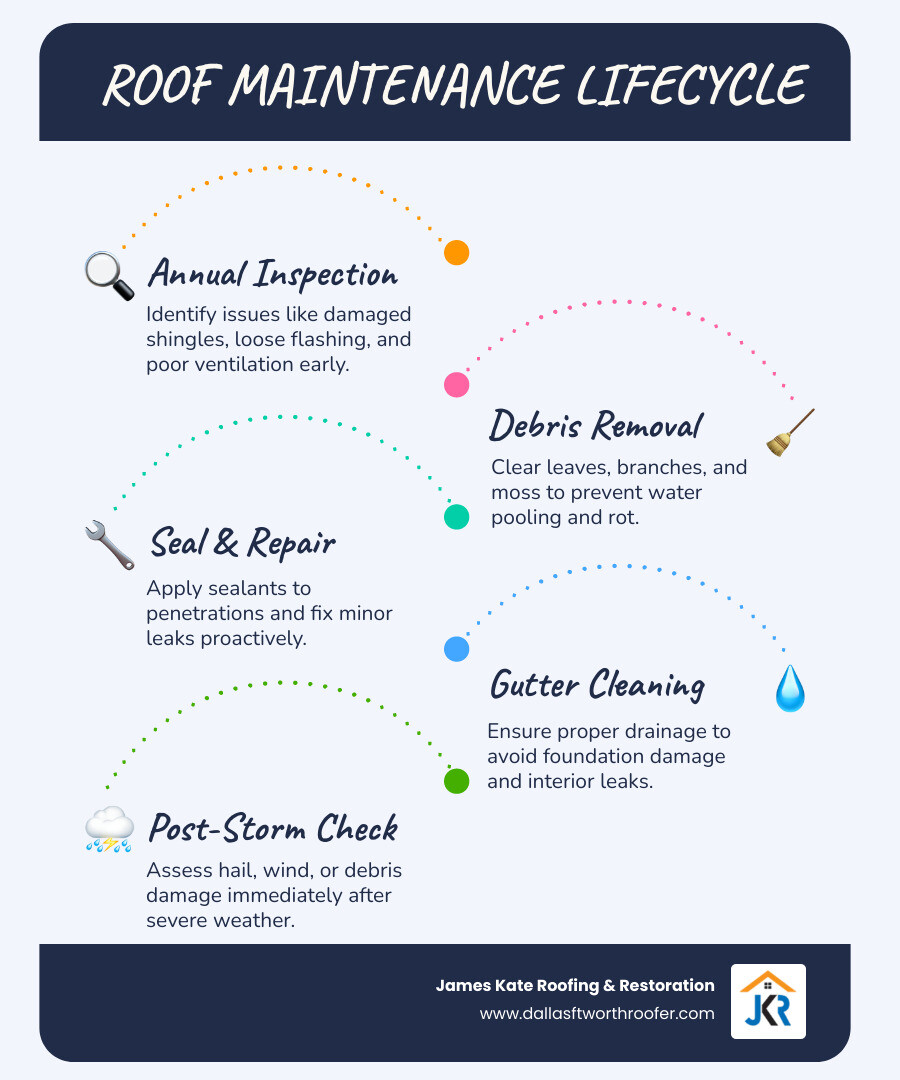 ROOF MAINTENANCE LIFECYCLE

Annual Inspection

Identify issues like damaged shingles, loose flashing, and poor ventilation early.

Debris Removal

Clear leaves, branches, and moss to prevent water pooling and rot.

Seal & Repair

Apply sealants to penetrations and fix minor leaks proactively.

Gutter Cleaning

Ensure proper drainage to avoid foundation damage and interior leaks.

Post-Storm Check

Assess hail, wind, or debris damage immediately after severe weather.

James Kate Roofing & Restoration
www.dallasftworthroofer.com

JKR