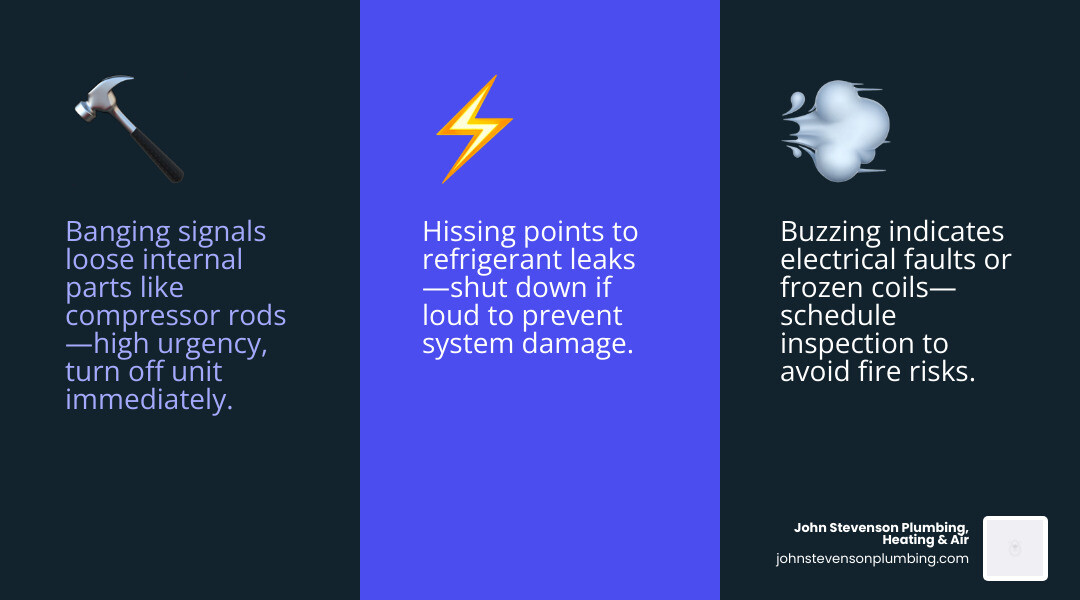 Banging signals loose internal parts like compressor rods—high urgency, turn off unit immediately.

Hissing points to refrigerant leaks—shut down if loud to prevent system damage.

Buzzing indicates electrical faults or frozen coils—schedule inspection to avoid fire risks.

John Stevenson Plumbing, Heating & Air
johnstevensonplumbing.com