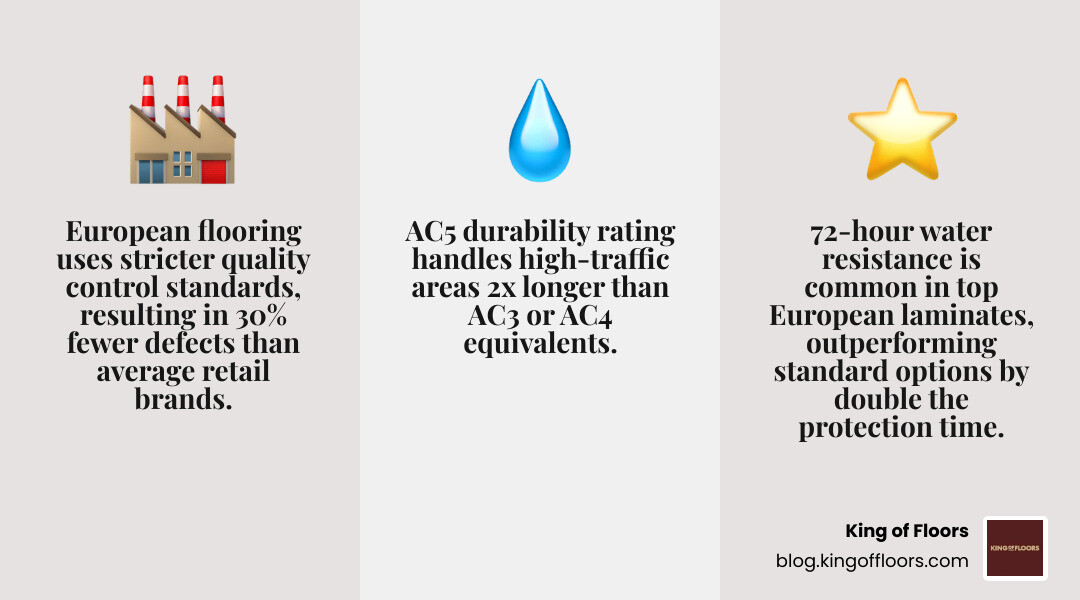 European flooring uses stricter quality control standards, resulting in 30% fewer defects than average retail brands.

AC5 durability rating handles high-traffic areas 2x longer than AC3 or AC4 equivalents.

72-hour water resistance is common in top European laminates, outperforming standard options by double the protection time.

King of Floors
blog.kingoffloors.com

KING OF FLOORS