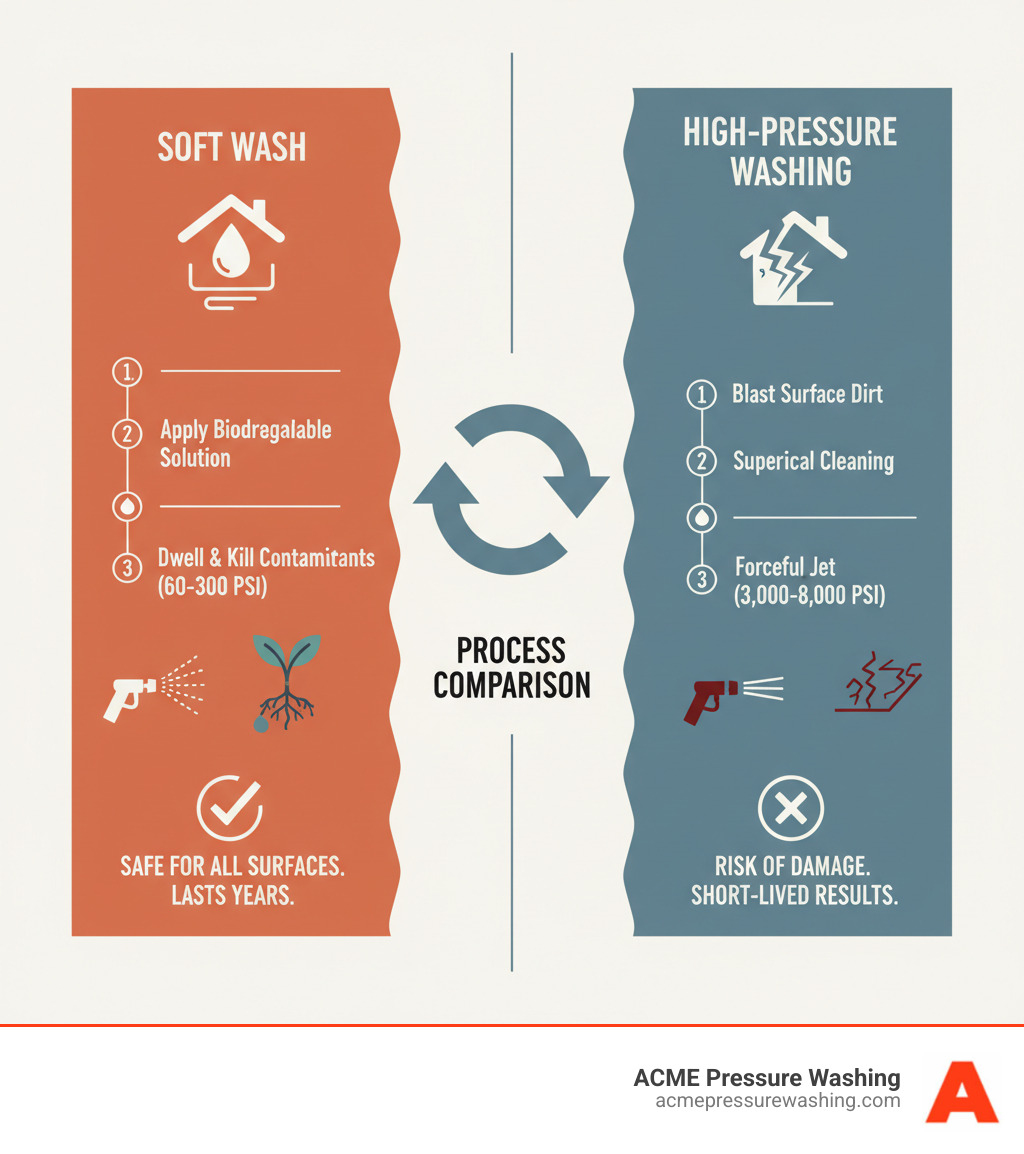 SOFT WASH

1.

2 Apply Biodregalable Solution

3 Dwell & Kill Contamitants (60-300 PSI)

SAFE FOR ALL SURFACES. LASTS YEARS.

PROCESS COMPARISON

HIGH-PRESSURE WASHING

1 Blast Surface Dirt

2 Superical Cleaning

3 Forceful Jet (3,000-8,000 PSI)

RISK OF DAMAGE. SHORT-LIVED RESULTS.

ACME Pressure Washing
acmepressurewashing.com

A