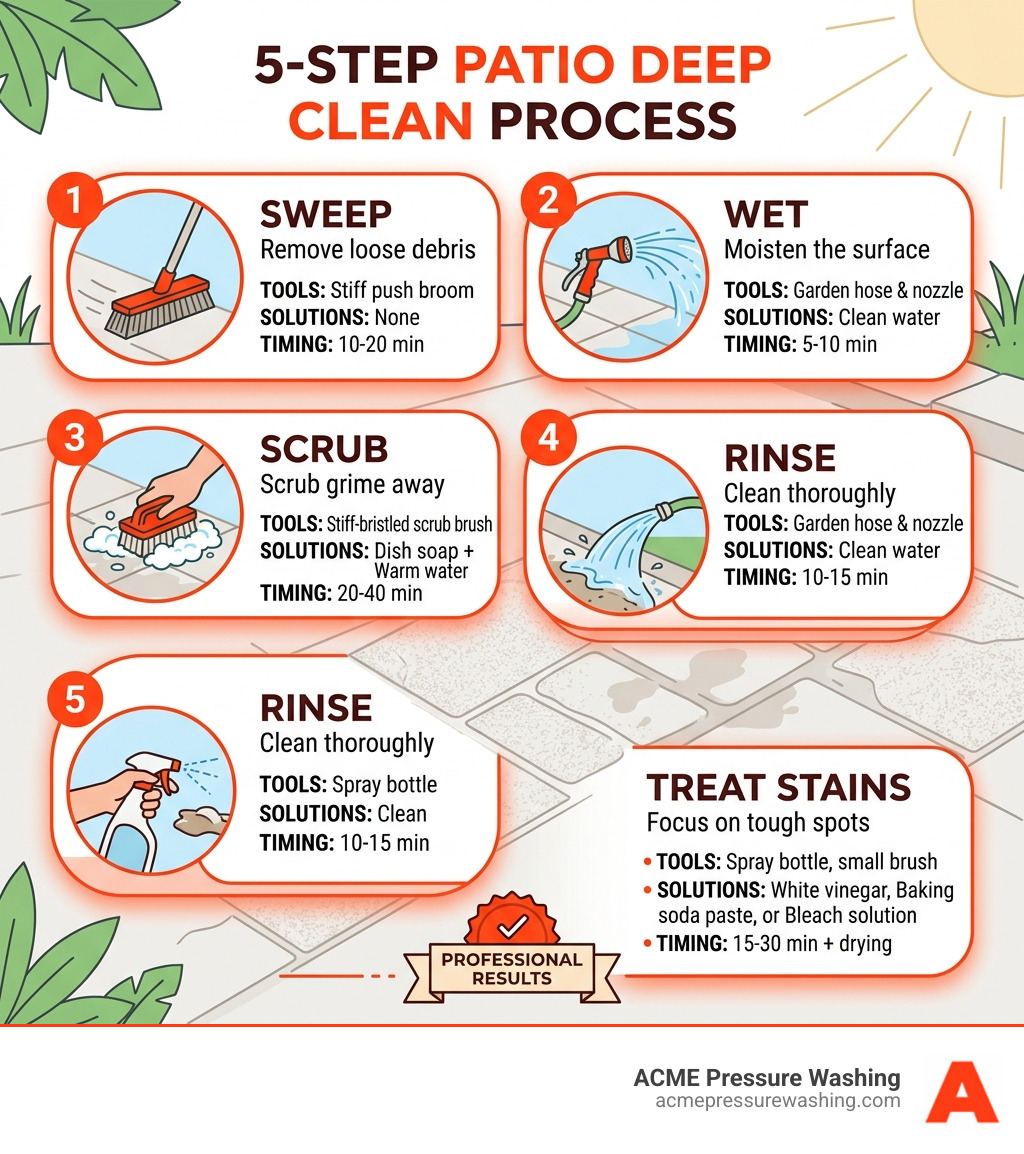 5-STEP PATIO DEEP CLEAN PROCESS

1
SWEEP
Remove loose debris
TOOLS: Stiff push broom
SOLUTIONS: None
TIMING: 10-20 min

2
WET
Moisten the surface
TOOLS: Garden hose & nozzle
SOLUTIONS: Clean water
TIMING: 5-10 min

3
SCRUB
Scrub grime away
TOOLS: Stiff-bristled scrub brush
SOLUTIONS: Dish soap + Warm water
TIMING: 20-40 min

4
RINSE
Clean thoroughly
TOOLS: Garden hose & nozzle
SOLUTIONS: Clean water
TIMING: 10-15 min

5
RINSE
Clean thoroughly
TOOLS: Spray bottle
SOLUTIONS: Clean
TIMING: 10-15 min

TREAT STAINS
Focus on tough spots
• TOOLS: Spray bottle, small brush
• SOLUTIONS: White vinegar, Baking soda paste, or Bleach solution
• TIMING: 15-30 min + drying

PROFESSIONAL RESULTS

ACME Pressure Washing
acmepressurewashing.com
A