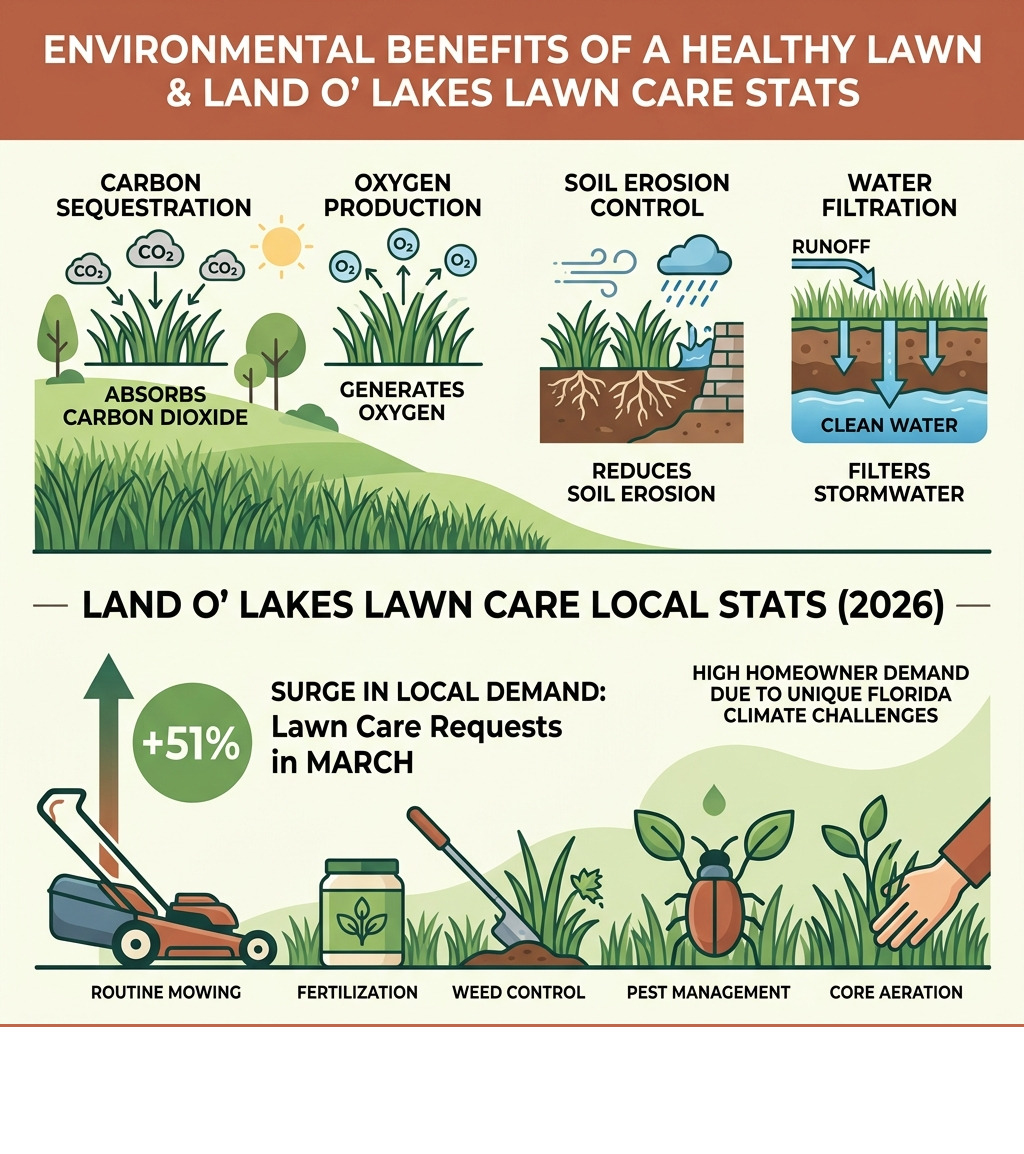 ENVIRONMENTAL BENEFITS OF A HEALTHY LAWN & LAND O' LAKES LAWN CARE STATS

CARBON SEQUESTRATION

$CO_2$ $CO_2$ $CO_2$

ABSORBS CARBON DIOXIDE

OXYGEN PRODUCTION

$O_2$ $O_2$ $O_2$

GENERATES OXYGEN

SOIL EROSION CONTROL

REDUCES SOIL EROSION

WATER FILTRATION

RUNOFF

CLEAN WATER

FILTERS STORMWATER

LAND O' LAKES LAWN CARE LOCAL STATS (2026)

+51%

SURGE IN LOCAL DEMAND: Lawn Care Requests in MARCH

HIGH HOMEOWNER DEMAND DUE TO UNIQUE FLORIDA CLIMATE CHALLENGES

ROUTINE MOWING

FERTILIZATION

WEED CONTROL

PEST MANAGEMENT

CORE AERATION