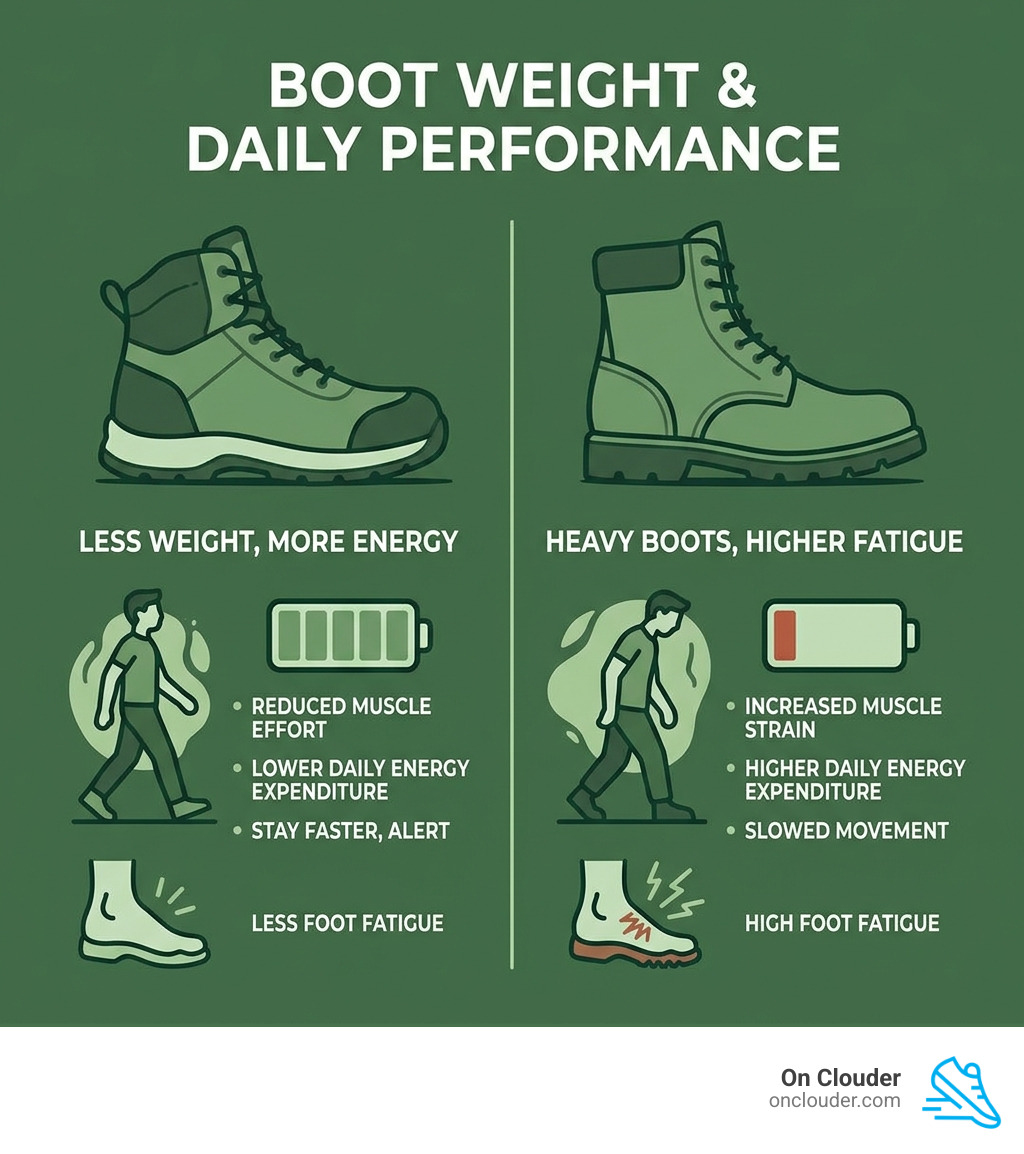 BOOT WEIGHT & DAILY PERFORMANCE

LESS WEIGHT, MORE ENERGY

• REDUCED MUSCLE EFFORT
• LOWER DAILY ENERGY EXPENDITURE
• STAY FASTER, ALERT

LESS FOOT FATIGUE

HEAVY BOOTS, HIGHER FATIGUE

• INCREASED MUSCLE STRAIN
• HIGHER DAILY ENERGY EXPENDITURE
• SLOWED MOVEMENT

HIGH FOOT FATIGUE

On Clouder
onclouder.com