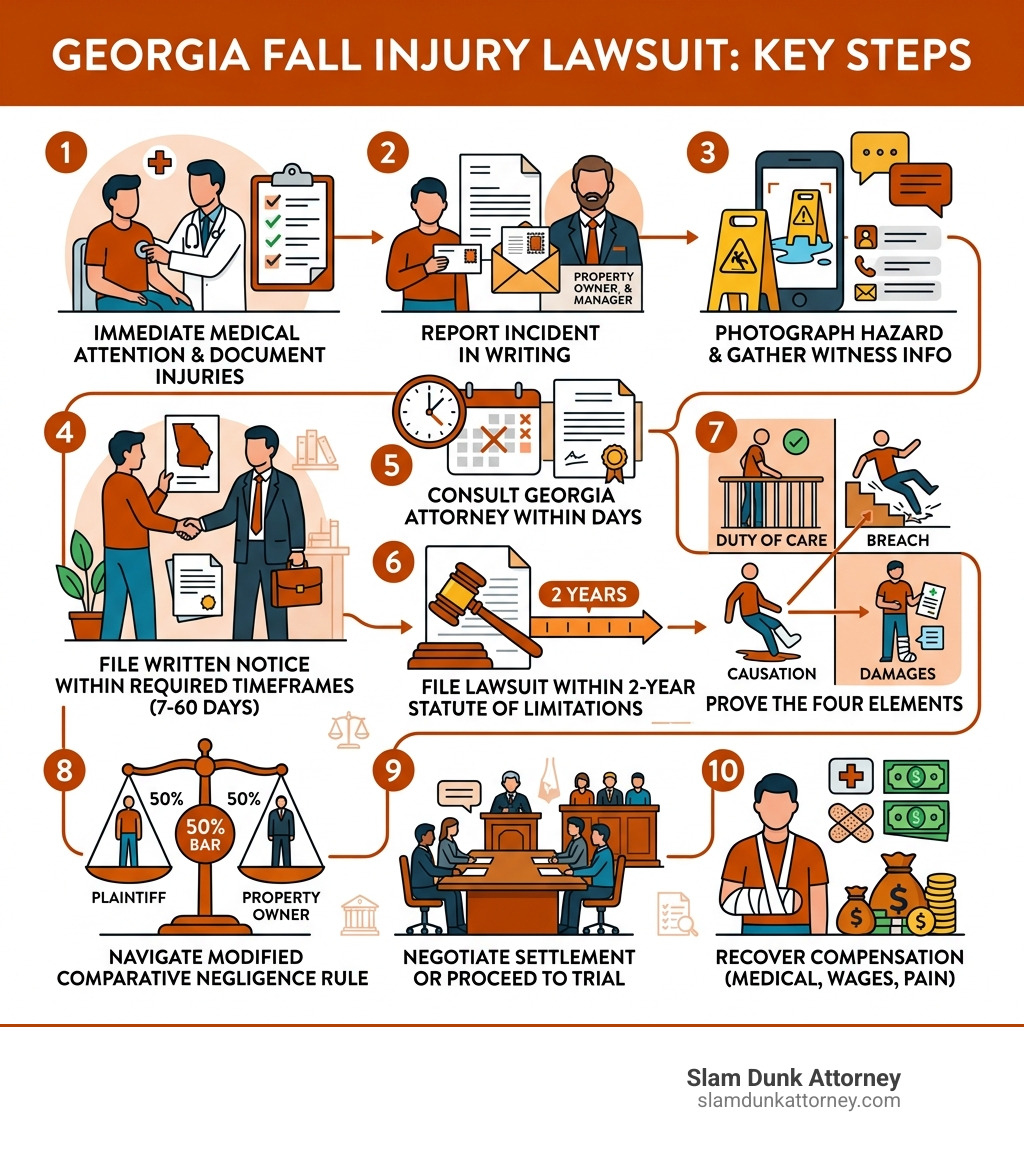 GEORGIA FALL INJURY LAWSUIT: KEY STEPS

1

IMMEDIATE MEDICAL ATTENTION & DOCUMENT INJURIES

2

PROPERTY OWNER, & MANAGER

REPORT INCIDENT IN WRITING

3

PHOTOGRAPH HAZARD & GATHER WITNESS INFO

4

FILE WRITTEN NOTICE WITHIN REQUIRED TIMEFRAMES (7-60 DAYS)

5

CONSULT GEORGIA ATTORNEY WITHIN DAYS

6

2 YEARS

FILE LAWSUIT WITHIN 2-YEAR STATUTE OF LIMITATIONS

7

DUTY OF CARE

BREACH

CAUSATION

DAMAGES

PROVE THE FOUR ELEMENTS

8

50%

50%

50% BAR

PLAINTIFF

PROPERTY OWNER

NAVIGATE MODIFIED COMPARATIVE NEGLIGENCE RULE

9

NEGOTIATE SETTLEMENT OR PROCEED TO TRIAL

10

RECOVER COMPENSATION (MEDICAL, WAGES, PAIN)

Slam Dunk Attorney
slamdunkattorney.com