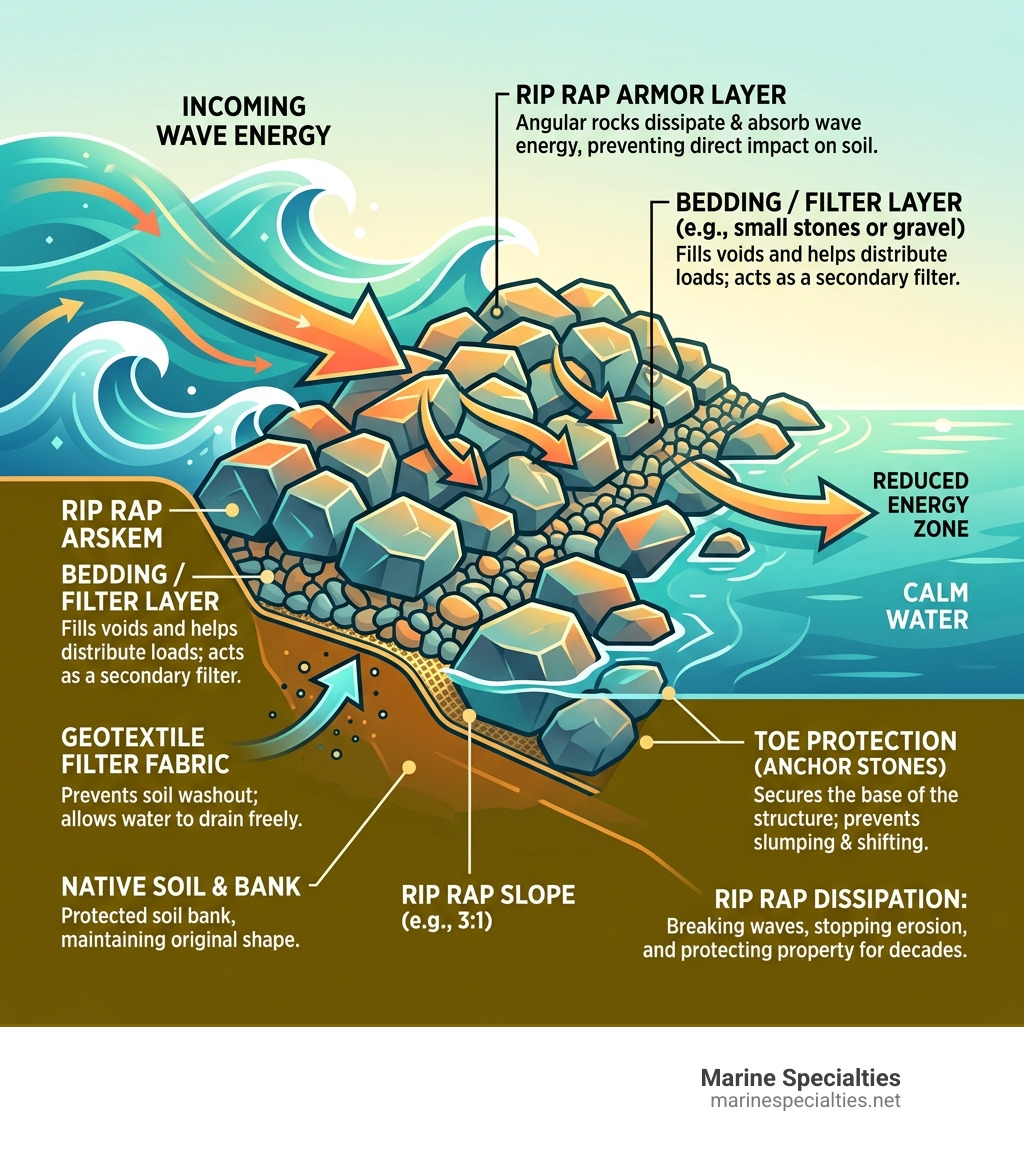 INCOMING WAVE ENERGY

RIP RAP ARMOR LAYER
Angular rocks dissipate & absorb wave energy, preventing direct impact on soil.

BEDDING / FILTER LAYER (e.g., small stones or gravel)
Fills voids and helps distribute loads; acts as a secondary filter.

REDUCED ENERGY ZONE

CALM WATER

RIP RAP ARSKEM

BEDDING / FILTER LAYER
Fills voids and helps distribute loads; acts as a secondary filter.

GEOTEXTILE FILTER FABRIC
Prevents soil washout; allows water to drain freely.

NATIVE SOIL & BANK
Protected soil bank, maintaining original shape.

RIP RAP SLOPE (e.g., 3:1)

TOE PROTECTION (ANCHOR STONES)
Secures the base of the structure; prevents slumping & shifting.

RIP RAP DISSIPATION:
Breaking waves, stopping erosion, and protecting property for decades.

Marine Specialties
marinespecialties.net