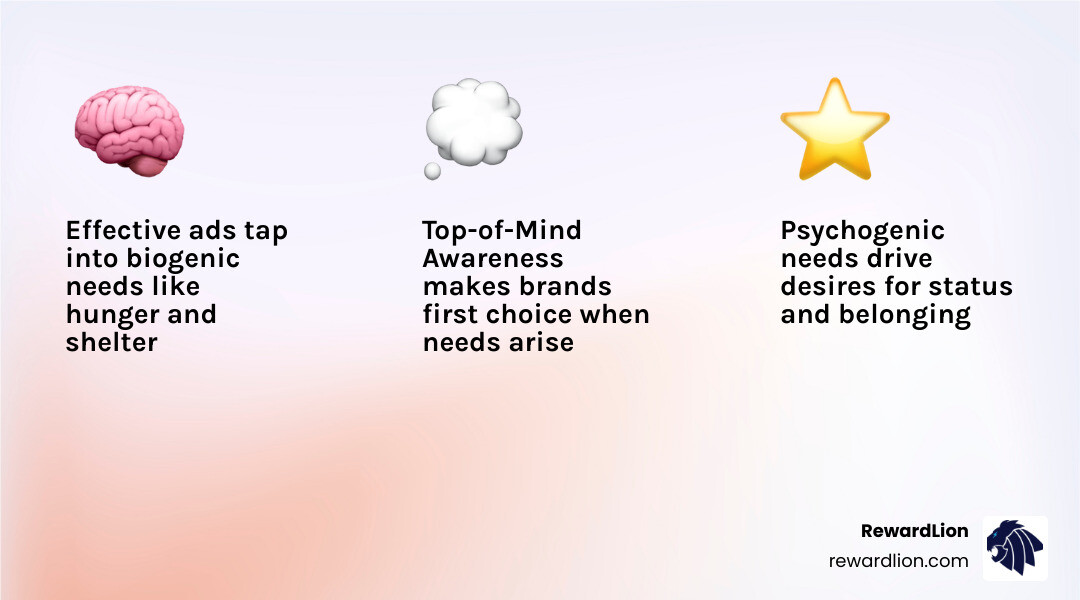 Effective ads tap into biogenic needs like hunger and shelter

Top-of-Mind Awareness makes brands first choice when needs arise

Psychogenic needs drive desires for status and belonging

RewardLion
rewardlion.com