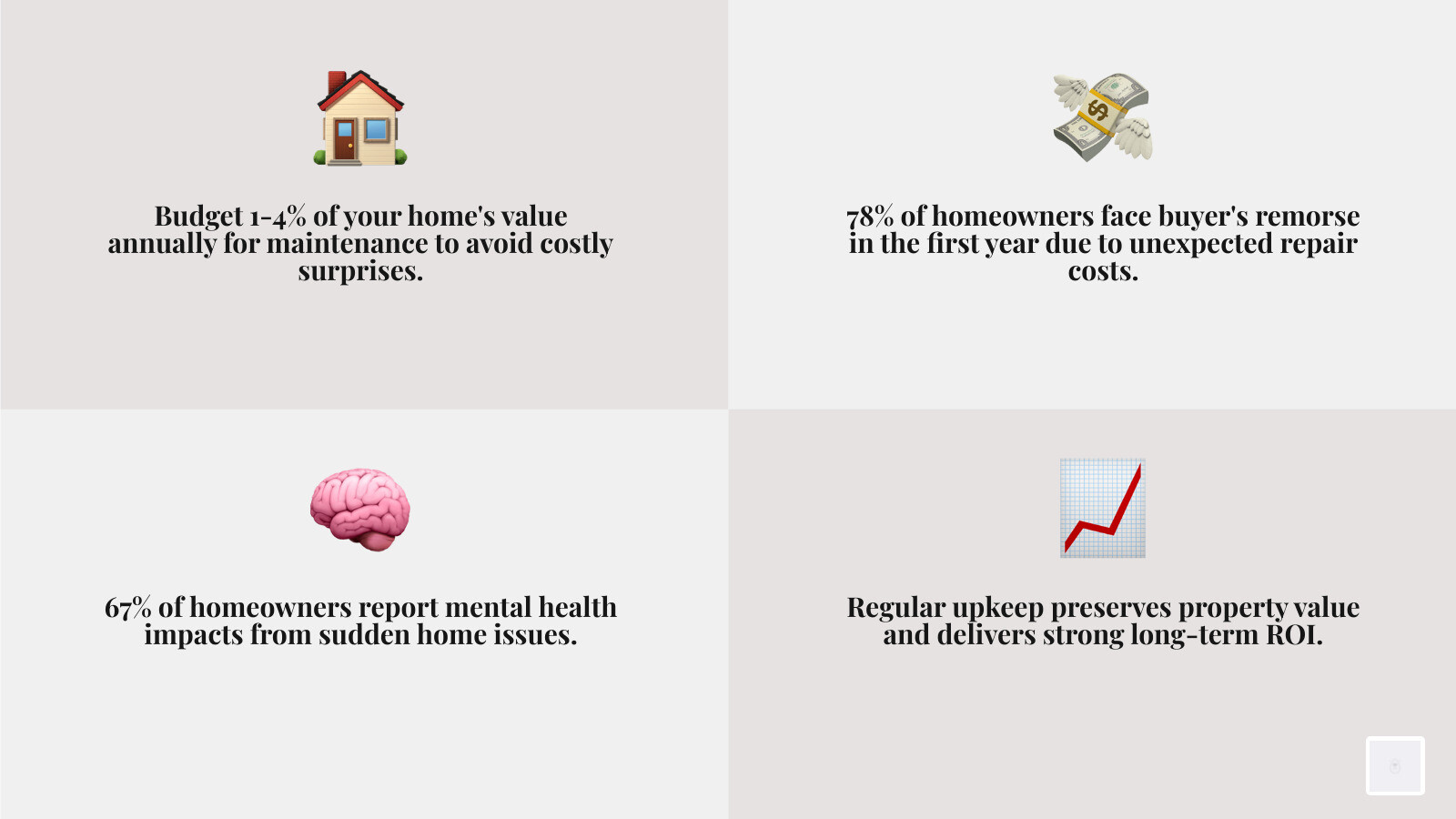 Budget 1-4% of your home's value annually for maintenance to avoid costly surprises.

78% of homeowners face buyer's remorse in the first year due to unexpected repair costs.

67% of homeowners report mental health impacts from sudden home issues.

Regular upkeep preserves property value and delivers strong long-term ROI.