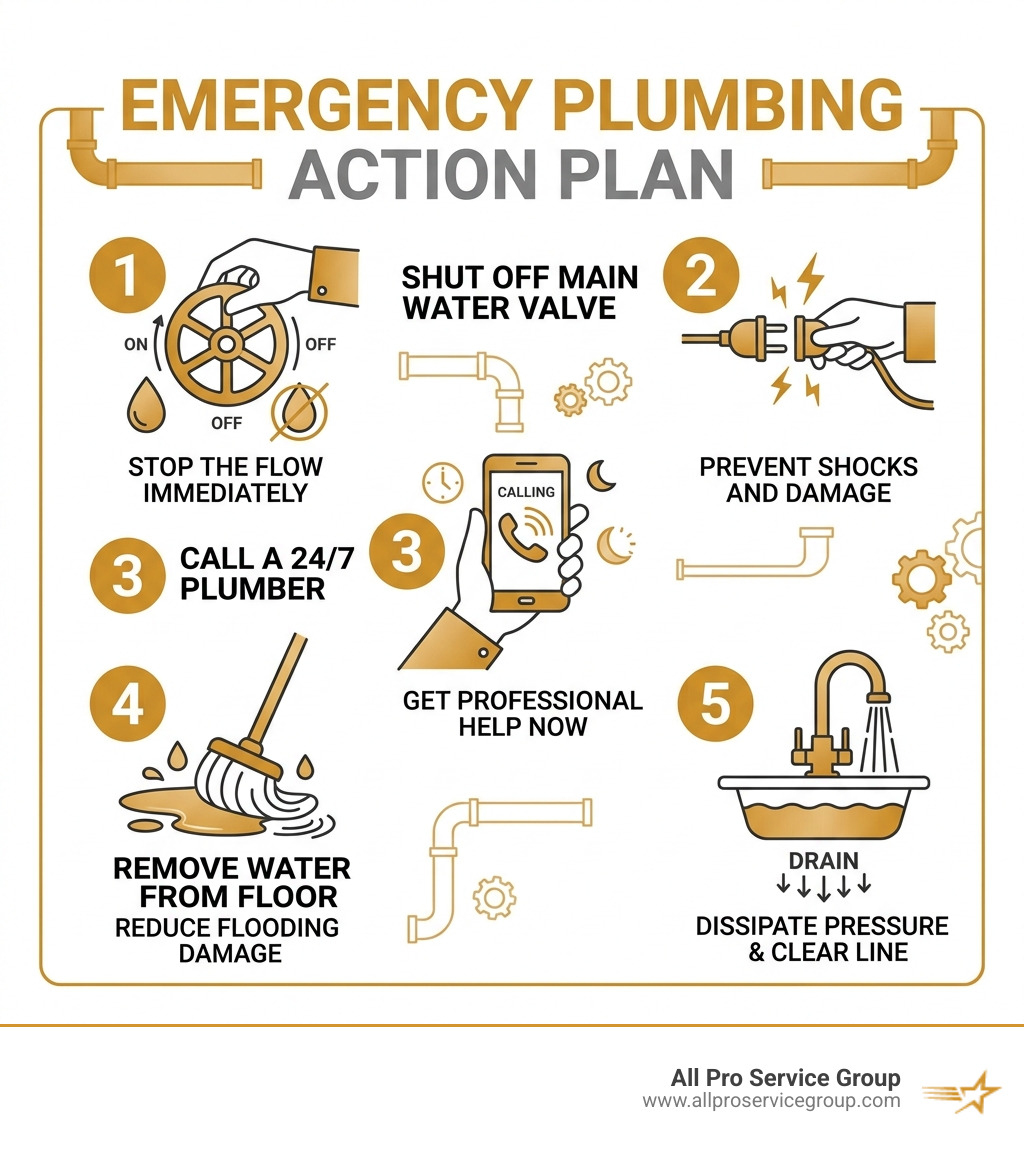 EMERGENCY PLUMBING
ACTION PLAN

1

ON

OFF

OFF

STOP THE FLOW IMMEDIATELY

SHUT OFF MAIN WATER VALVE

2

PREVENT SHOCKS AND DAMAGE

3 CALL A 24/7 PLUMBER

3

CALLING

GET PROFESSIONAL HELP NOW

4

REMOVE WATER FROM FLOOR
REDUCE FLOODING DAMAGE

5

DRAIN

DISSIPATE PRESSURE & CLEAR LINE

All Pro Service Group
www.allproservicegroup.com