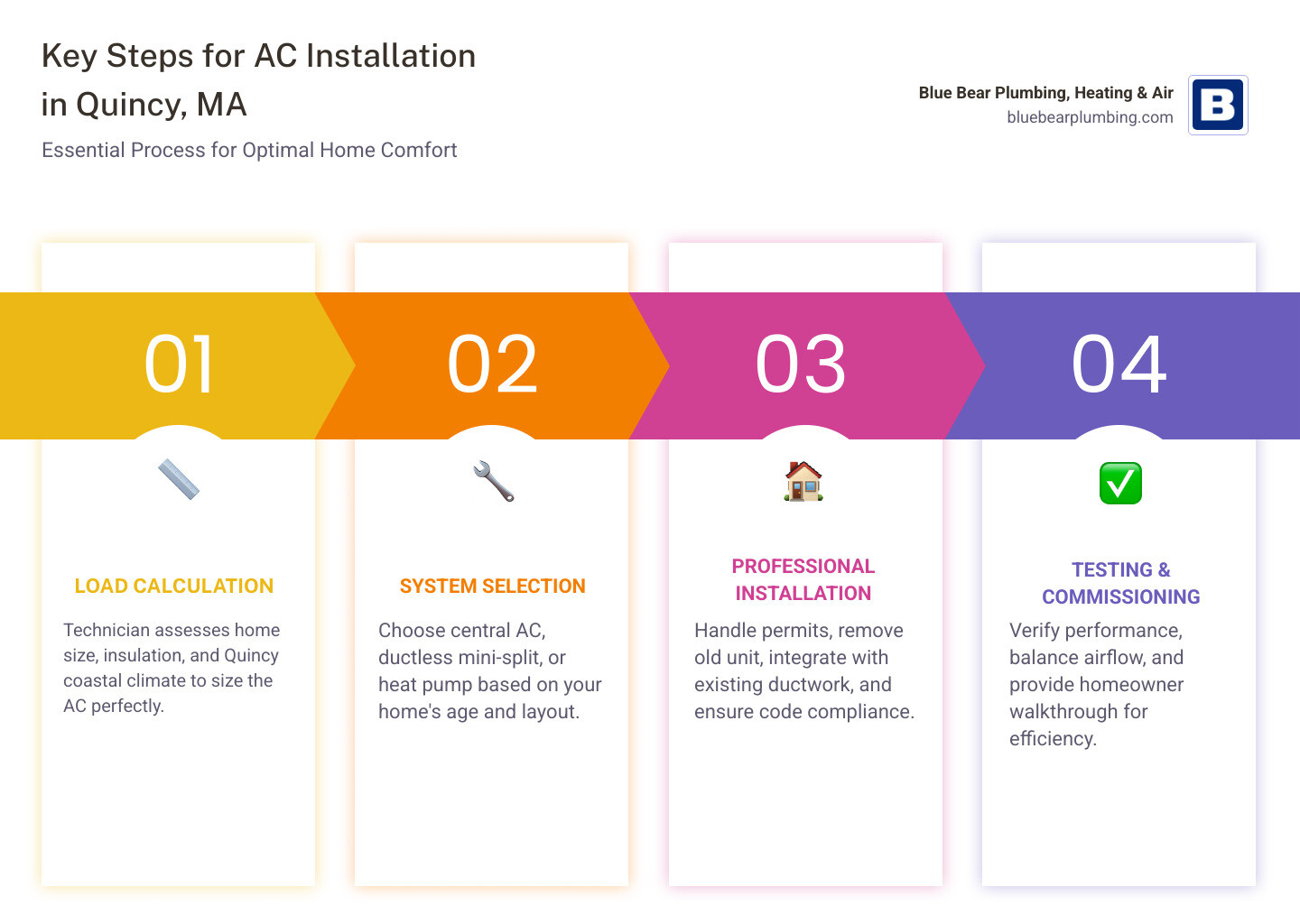 Key Steps for AC Installation in Quincy, MA

Essential Process for Optimal Home Comfort

Blue Bear Plumbing, Heating & Air
bluebearplumbing.com

B

01

LOAD CALCULATION

Technician assesses home size, insulation, and Quincy coastal climate to size the AC perfectly.

02

SYSTEM SELECTION

Choose central AC, ductless mini-split, or heat pump based on your home's age and layout.

03

PROFESSIONAL INSTALLATION

Handle permits, remove old unit, integrate with existing ductwork, and ensure code compliance.

04

TESTING & COMMISSIONING

Verify performance, balance airflow, and provide homeowner walkthrough for efficiency.