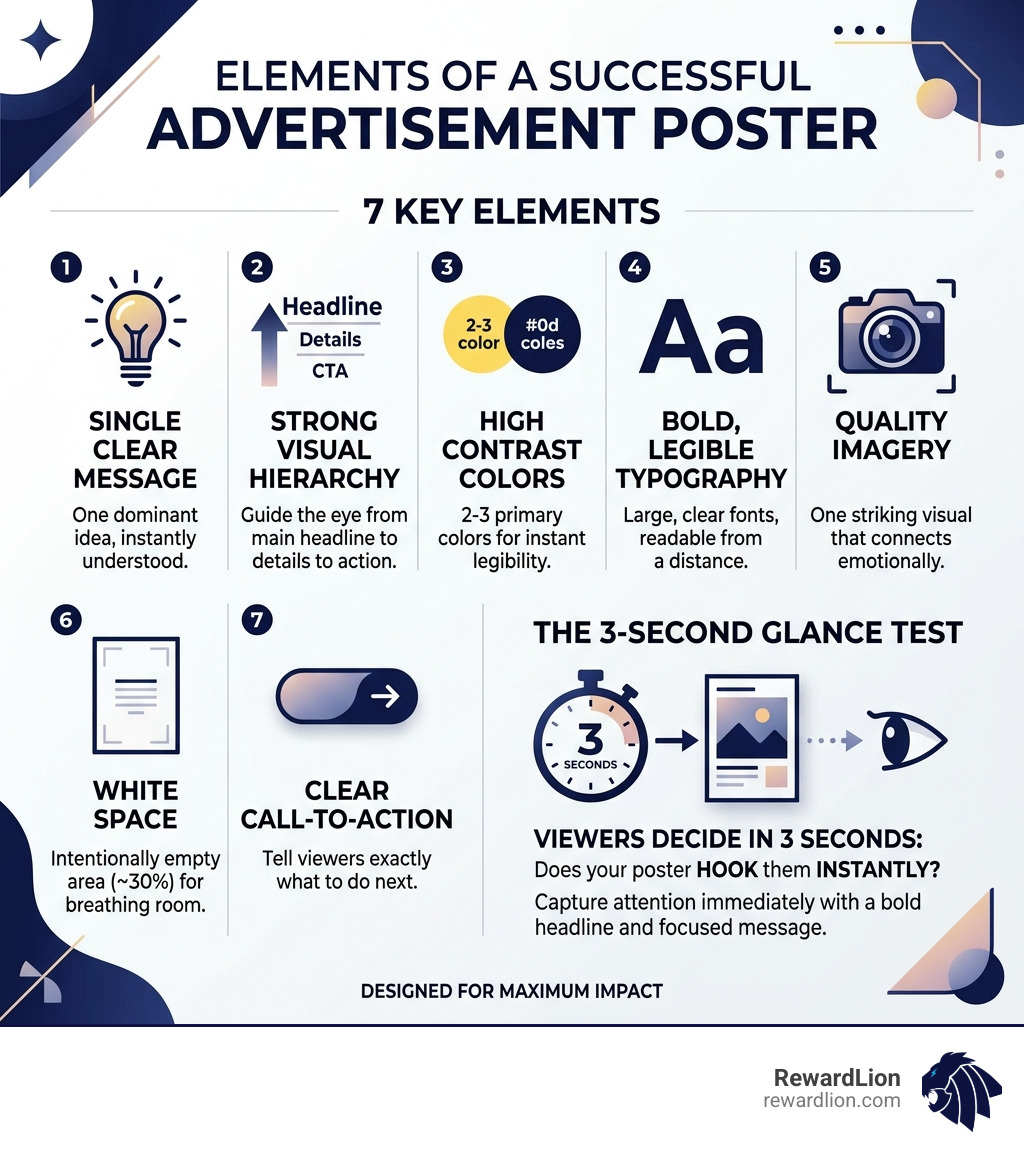 ELEMENTS OF A SUCCESSFUL
ADVERTISEMENT POSTER

7 KEY ELEMENTS

1

SINGLE CLEAR MESSAGE

One dominant idea, instantly understood.

2

Headline
Details
CTA

STRONG VISUAL HIERARCHY

Guide the eye from main headline to details to action.

3

2-3 color

#0d coles

HIGH CONTRAST COLORS

2-3 primary colors for instant legibility.

4

Aa

BOLD, LEGIBLE TYPOGRAPHY

Large, clear fonts, readable from a distance.

5

QUALITY IMAGERY

One striking visual that connects emotionally.

6

WHITE SPACE

Intentionally empty area (~30%) for breathing room.

7

CLEAR CALL-TO-ACTION

Tell viewers exactly what to do next.

THE 3-SECOND GLANCE TEST

3
SECONDS

VIEWERS DECIDE IN 3 SECONDS:
Does your poster HOOK them INSTANTLY?
Capture attention immediately with a bold headline and focused message.

DESIGNED FOR MAXIMUM IMPACT

RewardLion
rewardlion.com