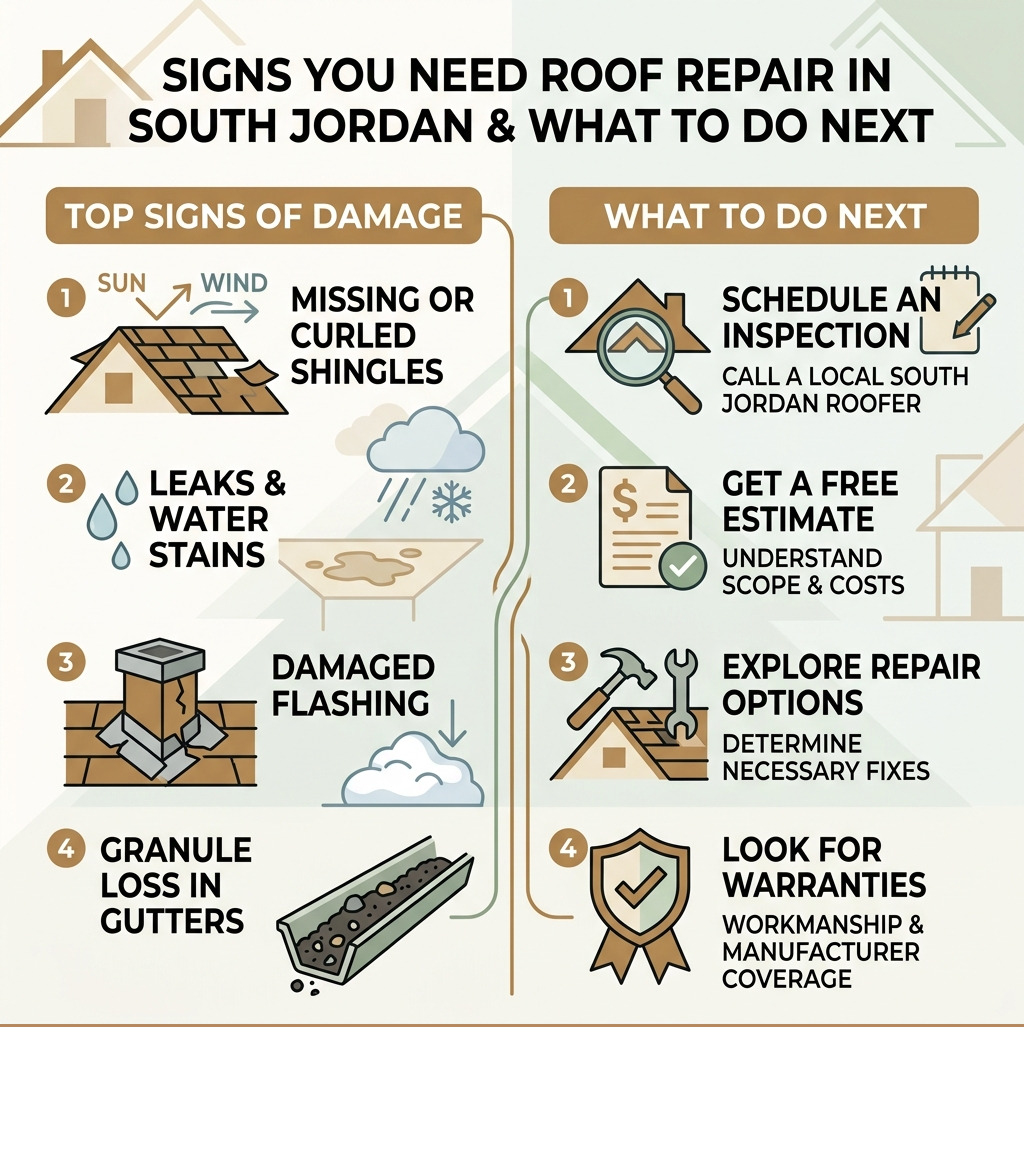 SIGNS YOU NEED ROOF REPAIR IN SOUTH JORDAN & WHAT TO DO NEXT

TOP SIGNS OF DAMAGE

1 SUN WIND MISSING OR CURLED SHINGLES

2 LEAKS & WATER STAINS

3 DAMAGED FLASHING

4 GRANULE LOSS IN GUTTERS

WHAT TO DO NEXT

1 SCHEDULE AN INSPECTION
CALL A LOCAL SOUTH JORDAN ROOFER

2 GET A FREE ESTIMATE
UNDERSTAND SCOPE & COSTS

3 EXPLORE REPAIR OPTIONS
DETERMINE NECESSARY FIXES

4 LOOK FOR WARRANTIES
WORKMANSHIP & MANUFACTURER COVERAGE