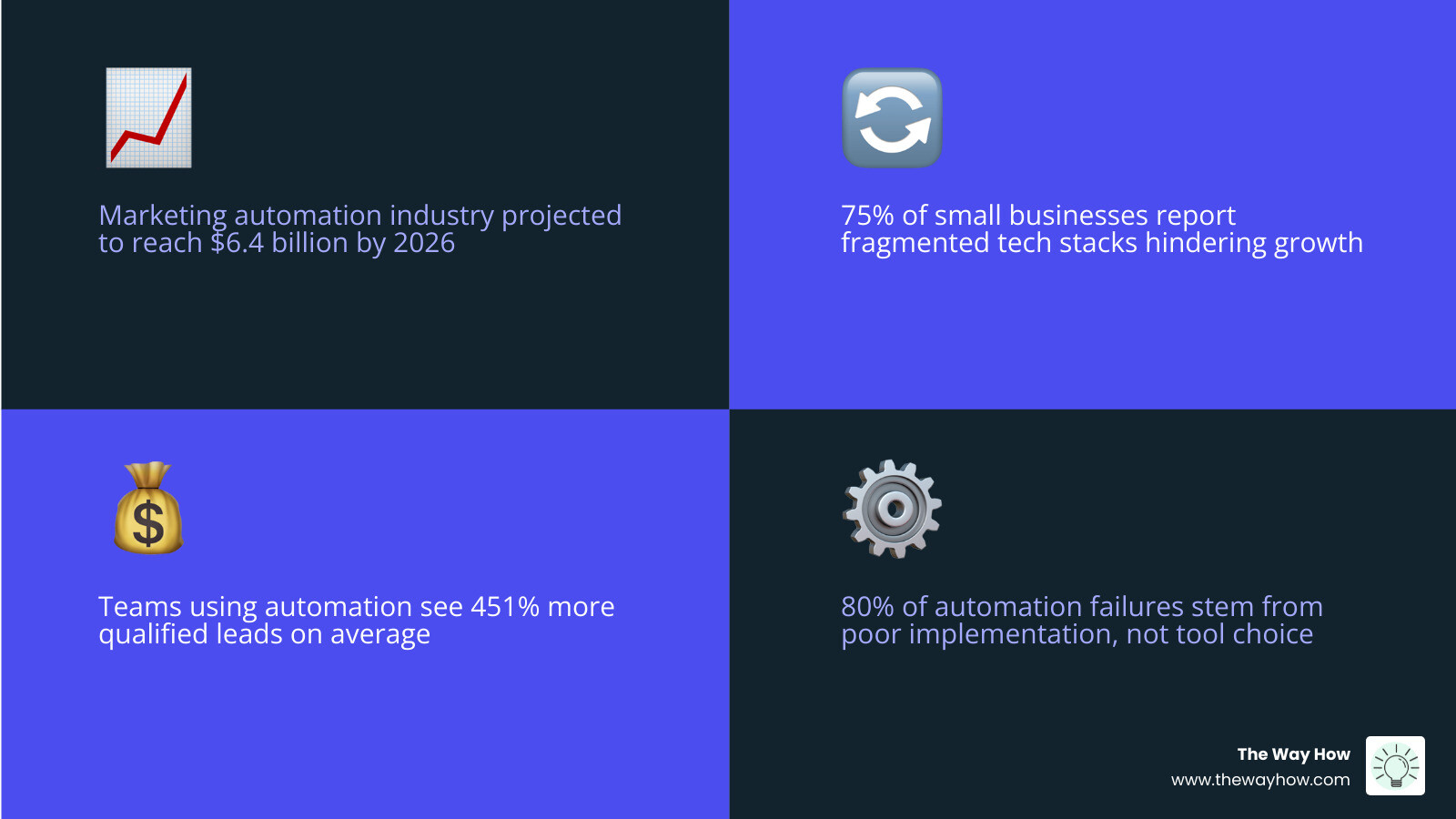 Marketing automation industry projected to reach $6.4 billion by 2026

75% of small businesses report fragmented tech stacks hindering growth

Teams using automation see 451% more qualified leads on average

80% of automation failures stem from poor implementation, not tool choice

The Way How
www.thewayhow.com