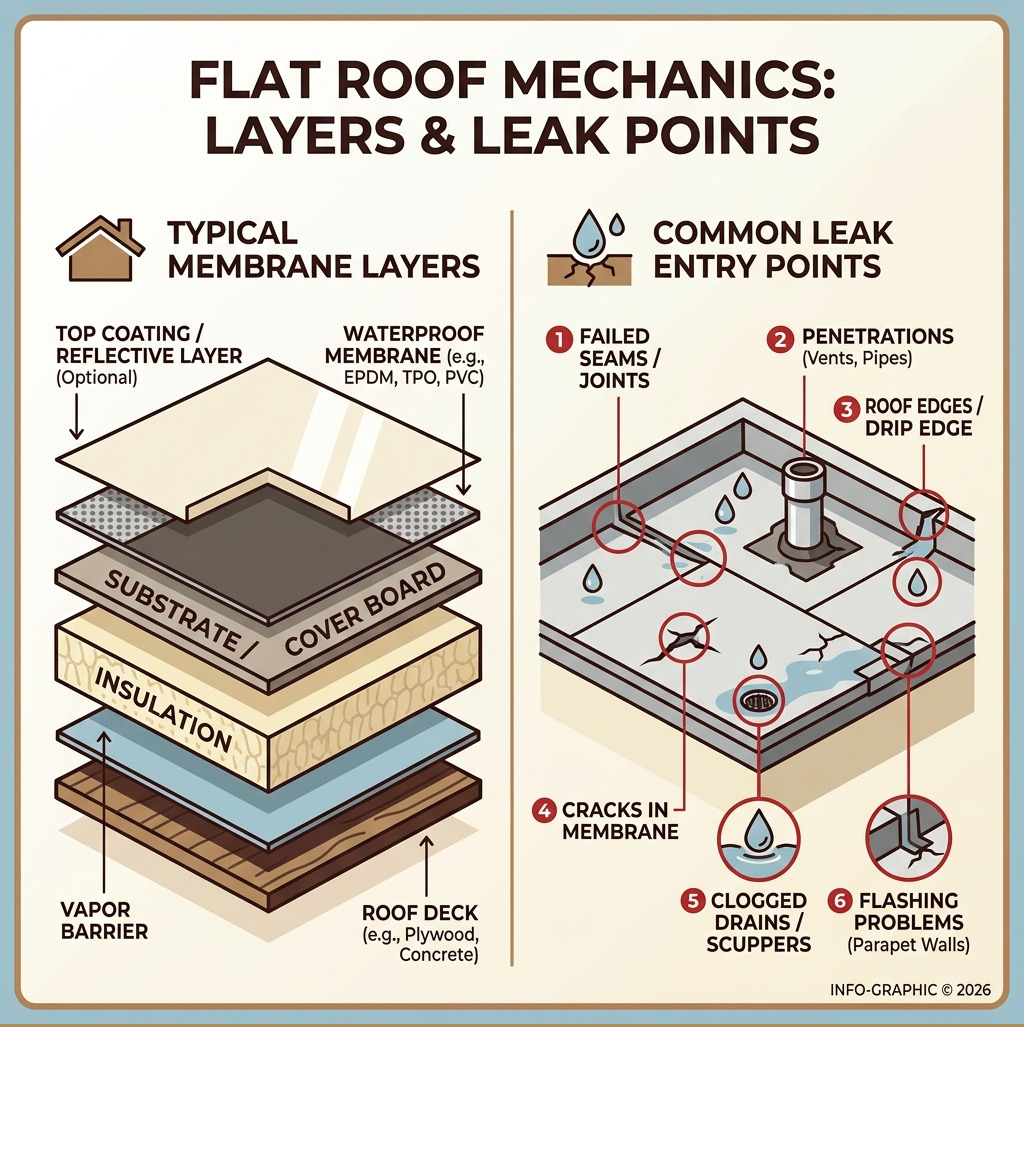 FLAT ROOF MECHANICS: LAYERS & LEAK POINTS

TYPICAL MEMBRANE LAYERS

TOP COATING / REFLECTIVE LAYER (Optional)

WATERPROOF MEMBRANE (e.g., EPDM, TPO, PVC)

SUBSTRATE / COVER BOARD

INSULATION

VAPOR BARRIER

ROOF DECK (e.g., Plywood, Concrete)

COMMON LEAK ENTRY POINTS

1 FAILED SEAMS / JOINTS

2 PENETRATIONS (Vents, Pipes)

3 ROOF EDGES / DRIP EDGE

4 CRACKS IN MEMBRANE

5 CLOGGED DRAINS / SCUPPERS

6 FLASHING PROBLEMS (Parapet Walls)

INFO-GRAPHIC © 2026