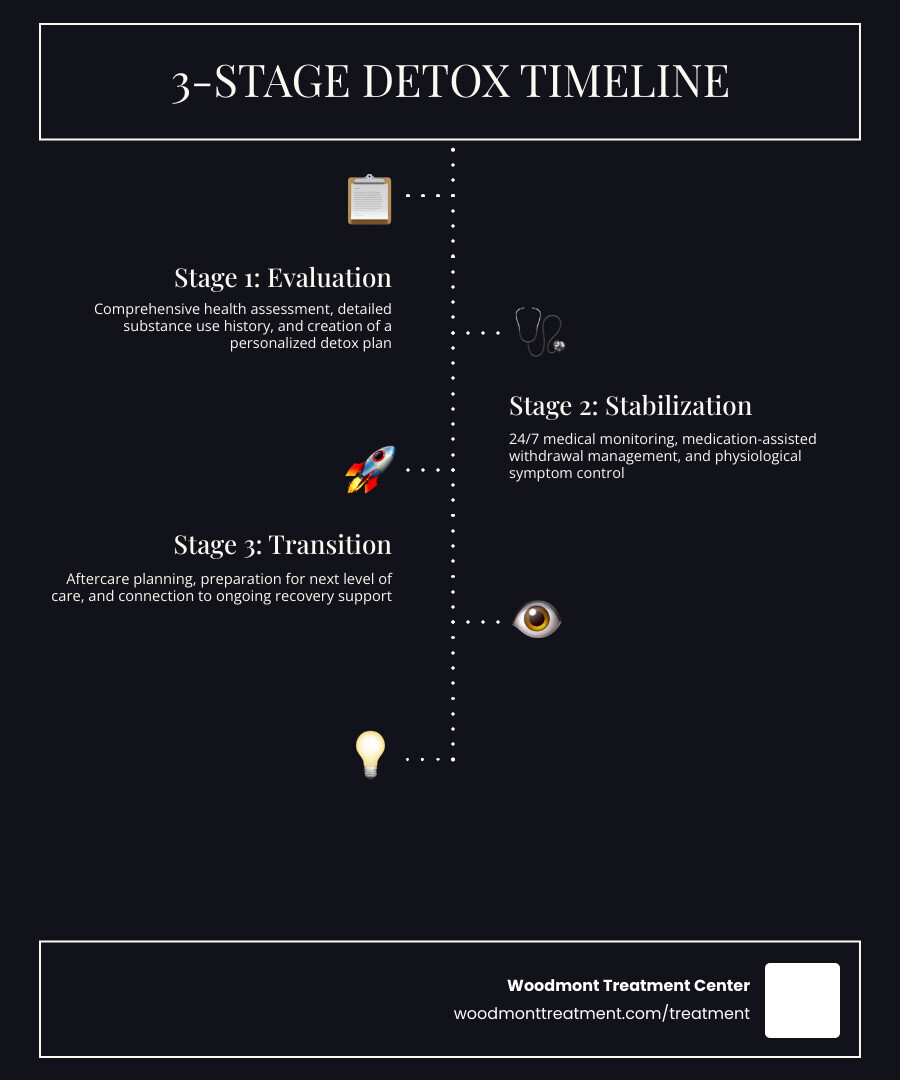 3-STAGE DETOX TIMELINE

Stage 1: Evaluation

Comprehensive health assessment, detailed substance use history, and creation of a personalized detox plan

Stage 2: Stabilization

24/7 medical monitoring, medication-assisted withdrawal management, and physiological symptom control

Stage 3: Transition

Aftercare planning, preparation for next level of care, and connection to ongoing recovery support

Woodmont Treatment Center
woodmonttreatment.com/treatment