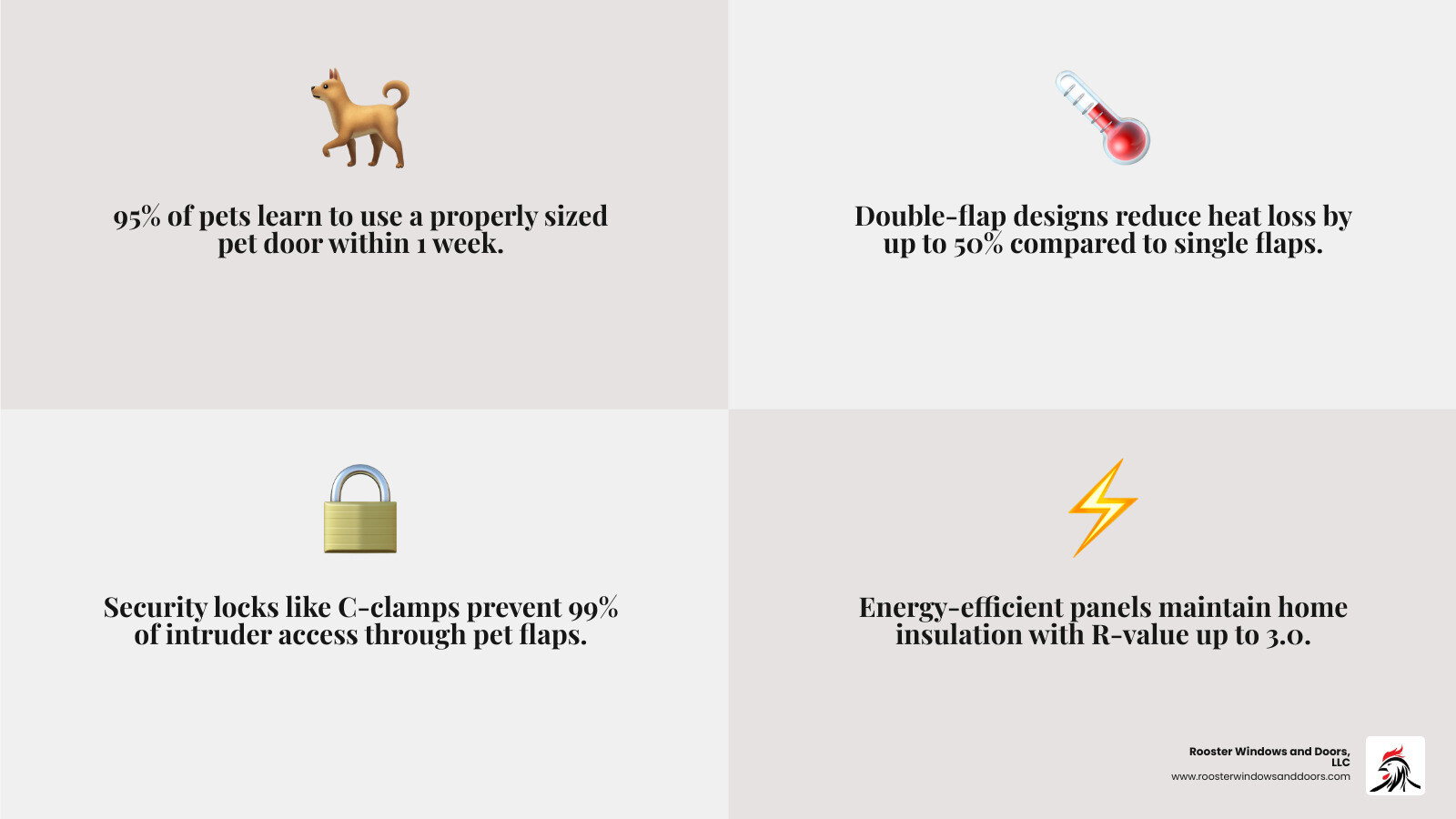 95% of pets learn to use a properly sized pet door within 1 week.

Double-flap designs reduce heat loss by up to 50% compared to single flaps.

Security locks like C-clamps prevent 99% of intruder access through pet flaps.

Energy-efficient panels maintain home insulation with R-value up to 3.0.

Rooster Windows and Doors, LLC
www.roosterwindowsanddoors.com