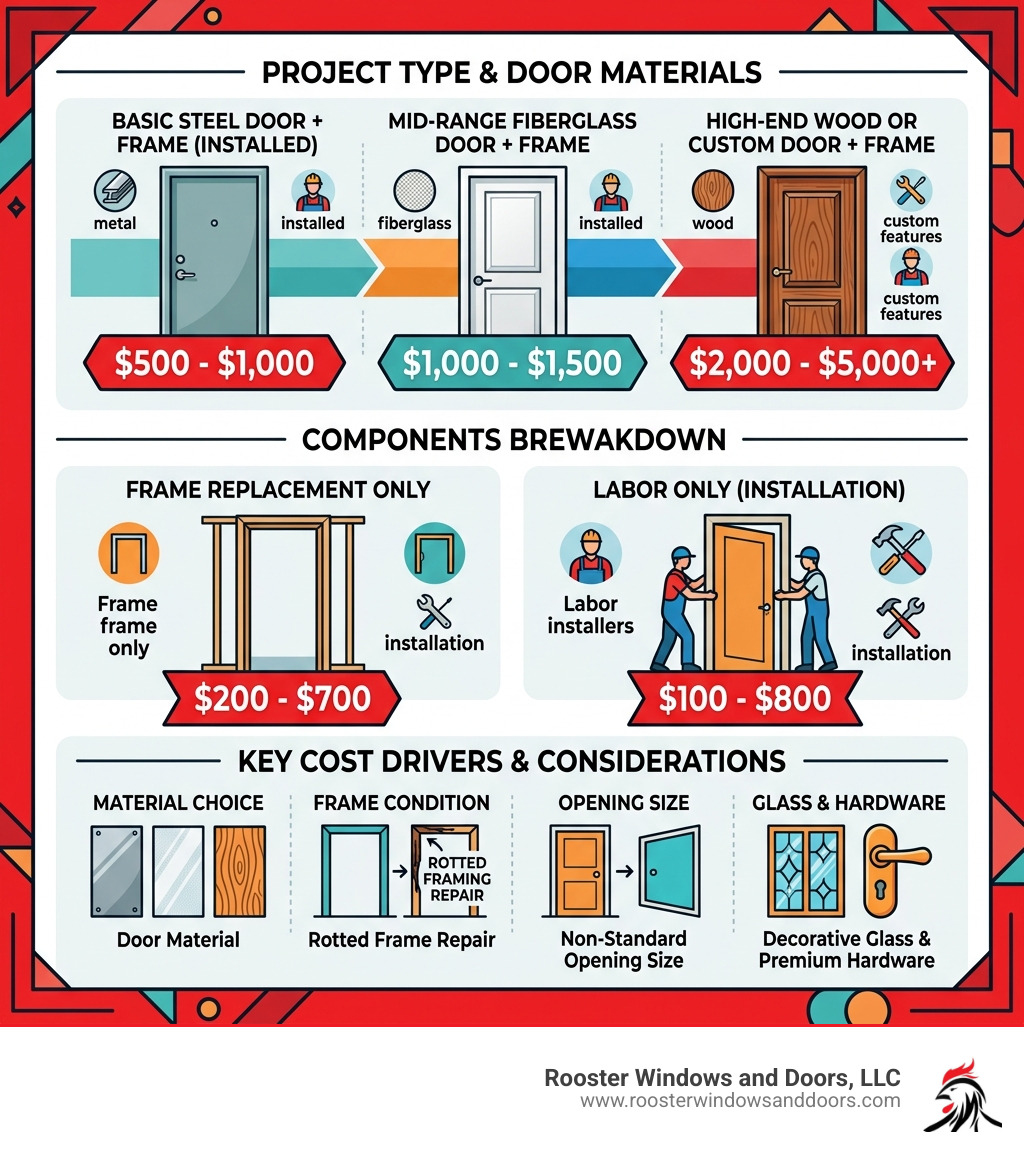 PROJECT TYPE & DOOR MATERIALS

BASIC STEEL DOOR + FRAME (INSTALLED)

metal

installed

$500 - $1,000

MID-RANGE FIBERGLASS DOOR + FRAME

fiberglass

installed

$1,000 - $1,500

HIGH-END WOOD OR CUSTOM DOOR + FRAME

wood

custom features

custom features

$2,000 - $5,000+

COMPONENTS BREWAKDOWN

FRAME REPLACEMENT ONLY

Frame frame only

installation

$200 - $700

LABOR ONLY (INSTALLATION)

Labor installers

installation

$100 - $800

KEY COST DRIVERS & CONSIDERATIONS

MATERIAL CHOICE

Door Material

FRAME CONDITION

ROTTED FRAMING REPAIR

Rotted Frame Repair

OPENING SIZE

Non-Standard Opening Size

GLASS & HARDWARE

Decorative Glass & Premium Hardware

Rooster Windows and Doors, LLC
www.roosterwindowsanddoors.com