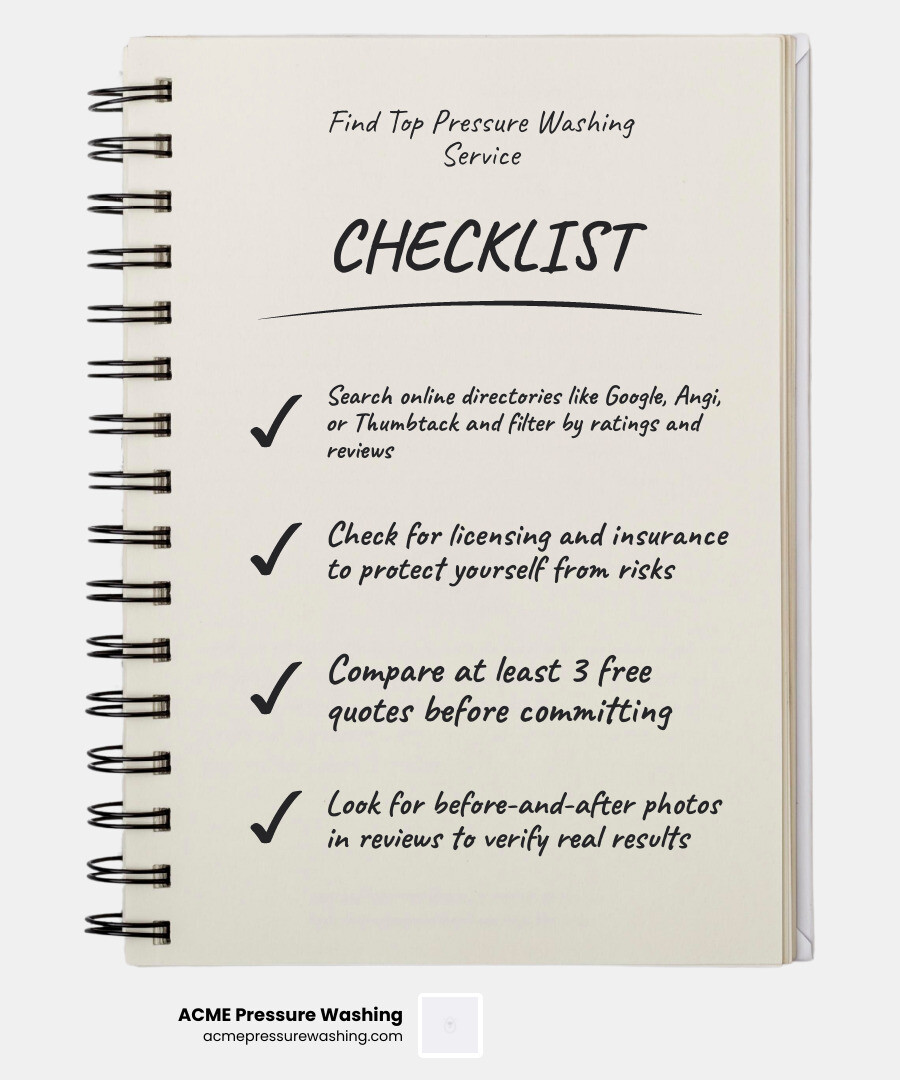 Find Top Pressure Washing Service

CHECKLIST

✓ Search online directories like Google, Angi, or Thumbtack and filter by ratings and reviews

✓ Check for licensing and insurance to protect yourself from risks

✓ Compare at least 3 free quotes before committing

✓ Look for before-and-after photos in reviews to verify real results

ACME Pressure Washing
acmepressurewashing.com