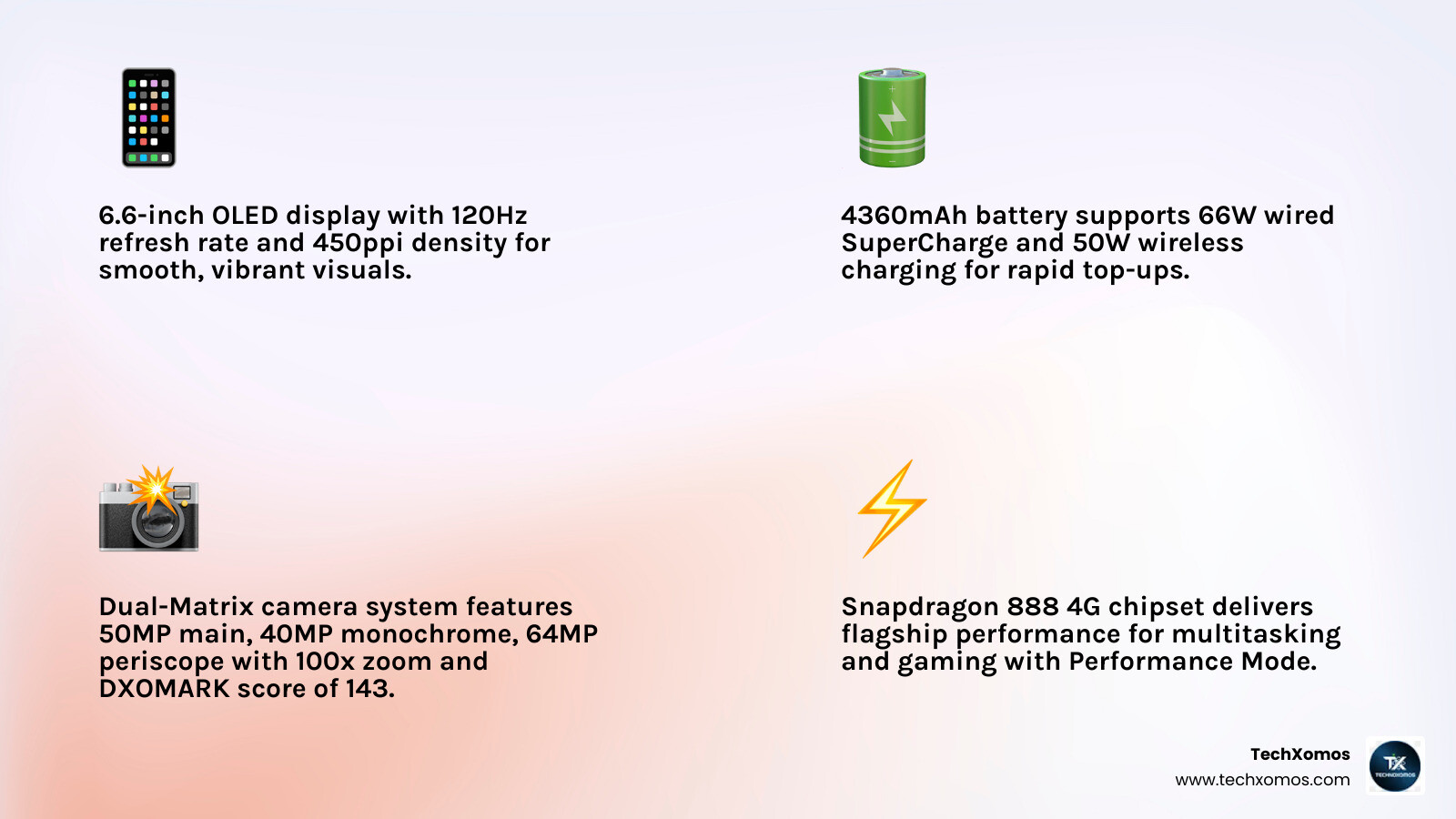 6.6-inch OLED display with 120Hz refresh rate and 450ppi density for smooth, vibrant visuals.

4360mAh battery supports 66W wired SuperCharge and 50W wireless charging for rapid top-ups.

Dual-Matrix camera system features 50MP main, 40MP monochrome, 64MP periscope with 100x zoom and DXOMARK score of 143.

Snapdragon 888 4G chipset delivers flagship performance for multitasking and gaming with Performance Mode.

TechXomos
www.techxomos.com

TX
TECHNOXOMOS