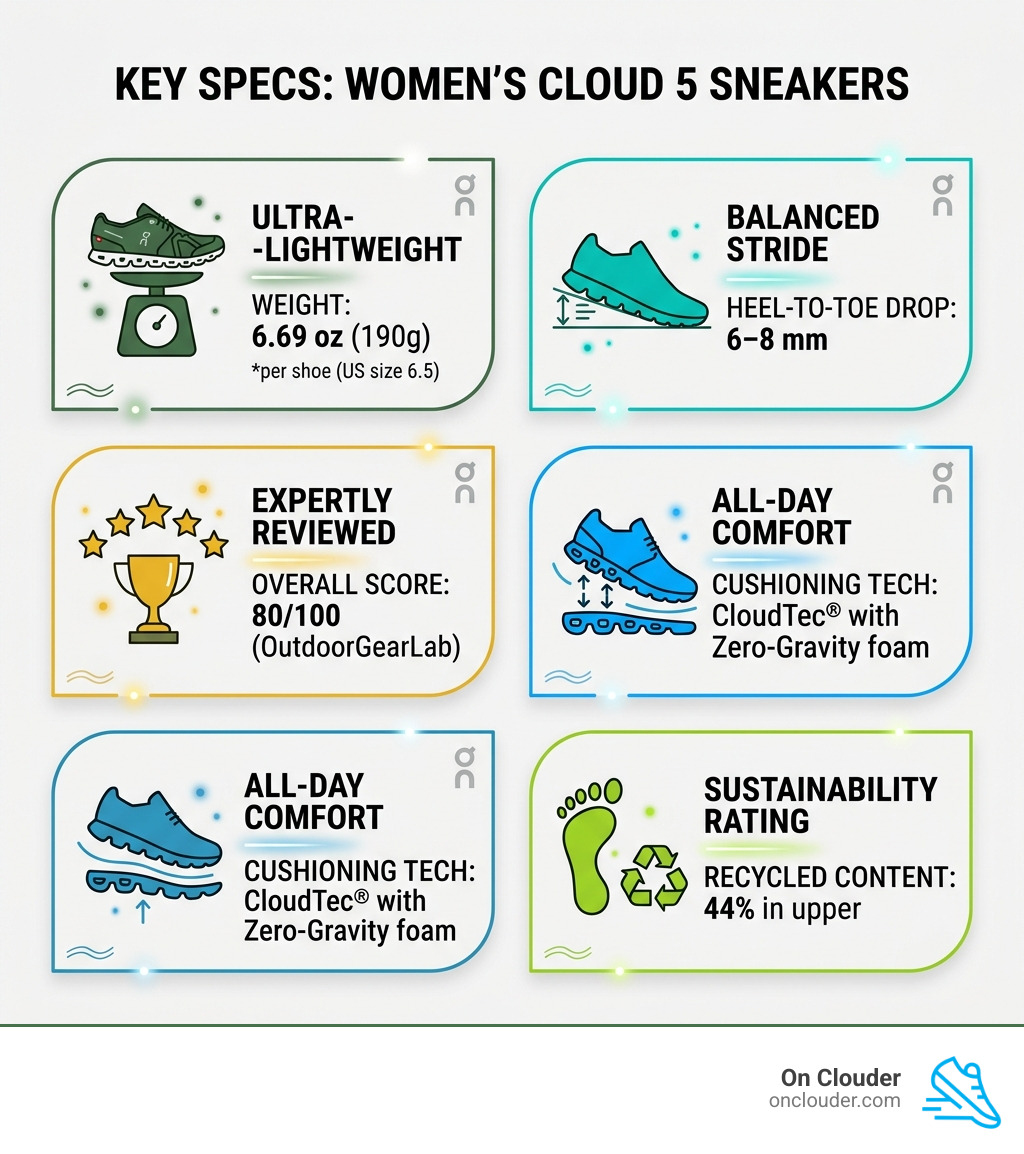 KEY SPECS: WOMEN'S CLOUD 5 SNEAKERS

ULTRA-
-LIGHTWEIGHT

WEIGHT:
6.69 oz (190g)
*per shoe (US size 6.5)

BALANCED STRIDE

HEEL-TO-TOE DROP:
6–8 mm

EXPERTLY REVIEWED

OVERALL SCORE:
80/100
(OutdoorGearLab)

ALL-DAY COMFORT

CUSHIONING TECH:
CloudTec® with Zero-Gravity foam

ALL-DAY COMFORT

CUSHIONING TECH:
CloudTec® with Zero-Gravity foam

SUSTAINABILITY RATING

RECYCLED CONTENT:
44% in upper

On Clouder
onclouder.com