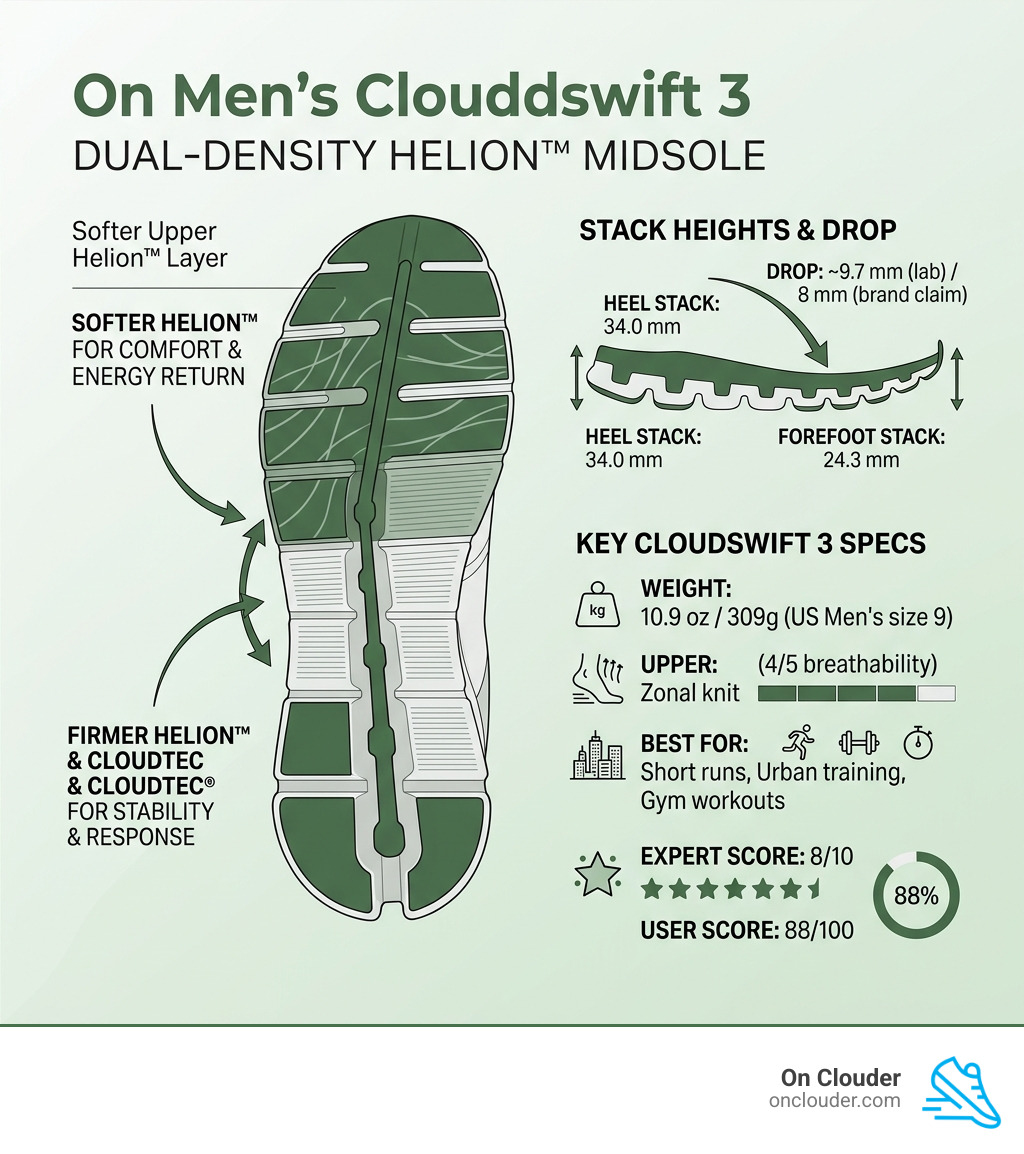 On Men's Clouddswift 3
DUAL-DENSITY HELION™ MIDSOLE

Softer Upper Helion™ Layer

SOFTER HELION™ FOR COMFORT & ENERGY RETURN

FIRMER HELION™ & CLOUDTEC & CLOUDTEC® FOR STABILITY & RESPONSE

STACK HEIGHTS & DROP

HEEL STACK: 34.0 mm

DROP: ~9.7 mm (lab) / 8 mm (brand claim)

HEEL STACK: 34.0 mm

FOREFOOT STACK: 24.3 mm

KEY CLOUDSWIFT 3 SPECS

kg
WEIGHT: 10.9 oz / 309g (US Men's size 9)

UPPER: (4/5 breathability)
Zonal knit

BEST FOR:
Short runs, Urban training, Gym workouts

EXPERT SCORE: 8/10

USER SCORE: 88/100

88%

On Clouder
onclouder.com