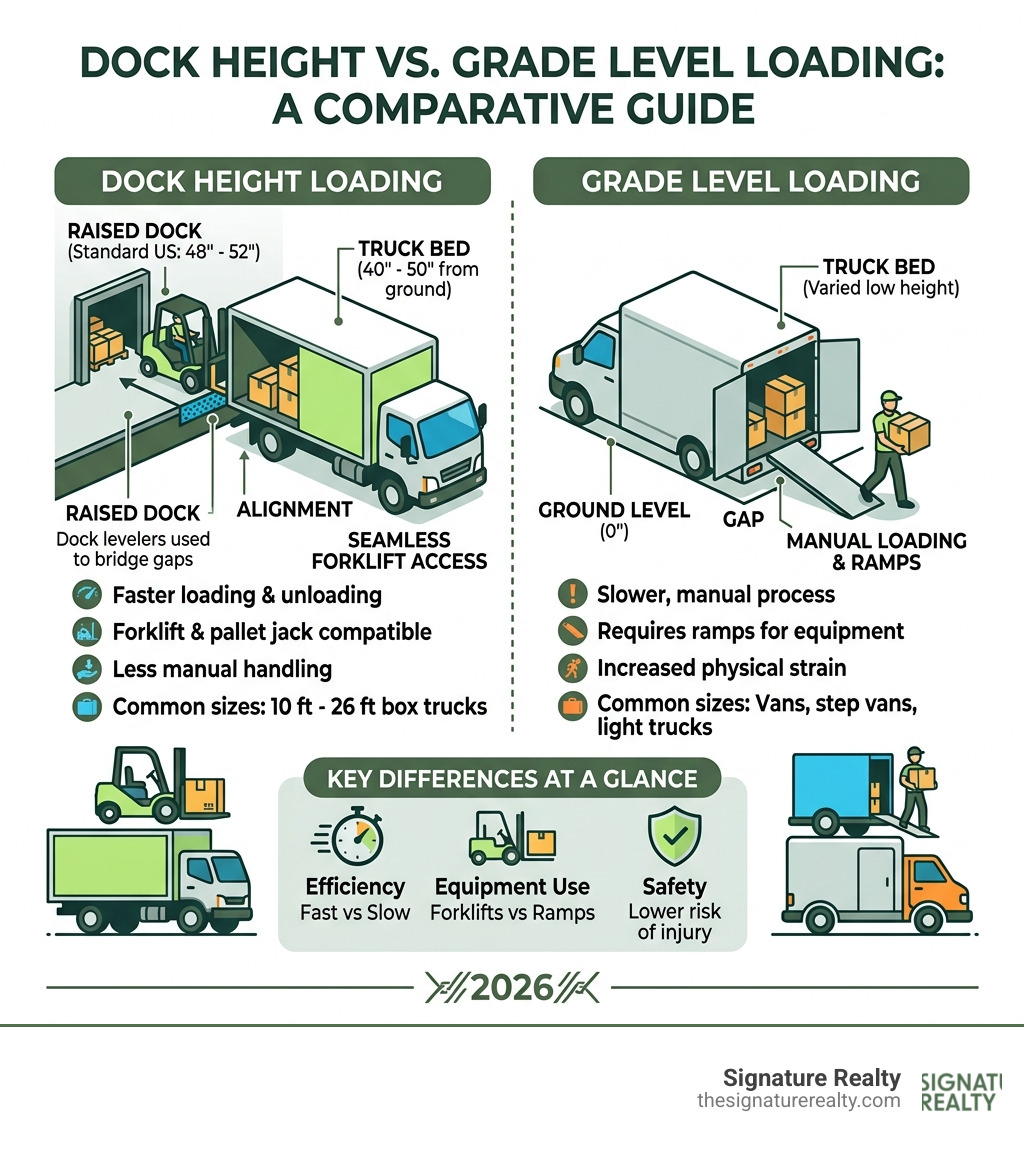 DOCK HEIGHT VS. GRADE LEVEL LOADING: A COMPARATIVE GUIDE

DOCK HEIGHT LOADING

RAISED DOCK (Standard US: 48" - 52")

TRUCK BED (40" - 50" from ground)

RAISED DOCK
Dock levelers used to bridge gaps

ALIGNMENT

SEAMLESS FORKLIFT ACCESS

Faster loading & unloading
Forklift & pallet jack compatible
Less manual handling
Common sizes: 10 ft - 26 ft box trucks

GRADE LEVEL LOADING

TRUCK BED (Varied low height)

GROUND LEVEL (0")

GAP

MANUAL LOADING & RAMPS

Slower, manual process
Requires ramps for equipment
Increased physical strain
Common sizes: Vans, step vans, light trucks

KEY DIFFERENCES AT A GLANCE

Efficiency
Fast vs Slow

Equipment Use
Forklifts vs Ramps

Safety
Lower risk of injury

2026

Signature Realty
thesignaturerealty.com
SIGNATU
REALTY