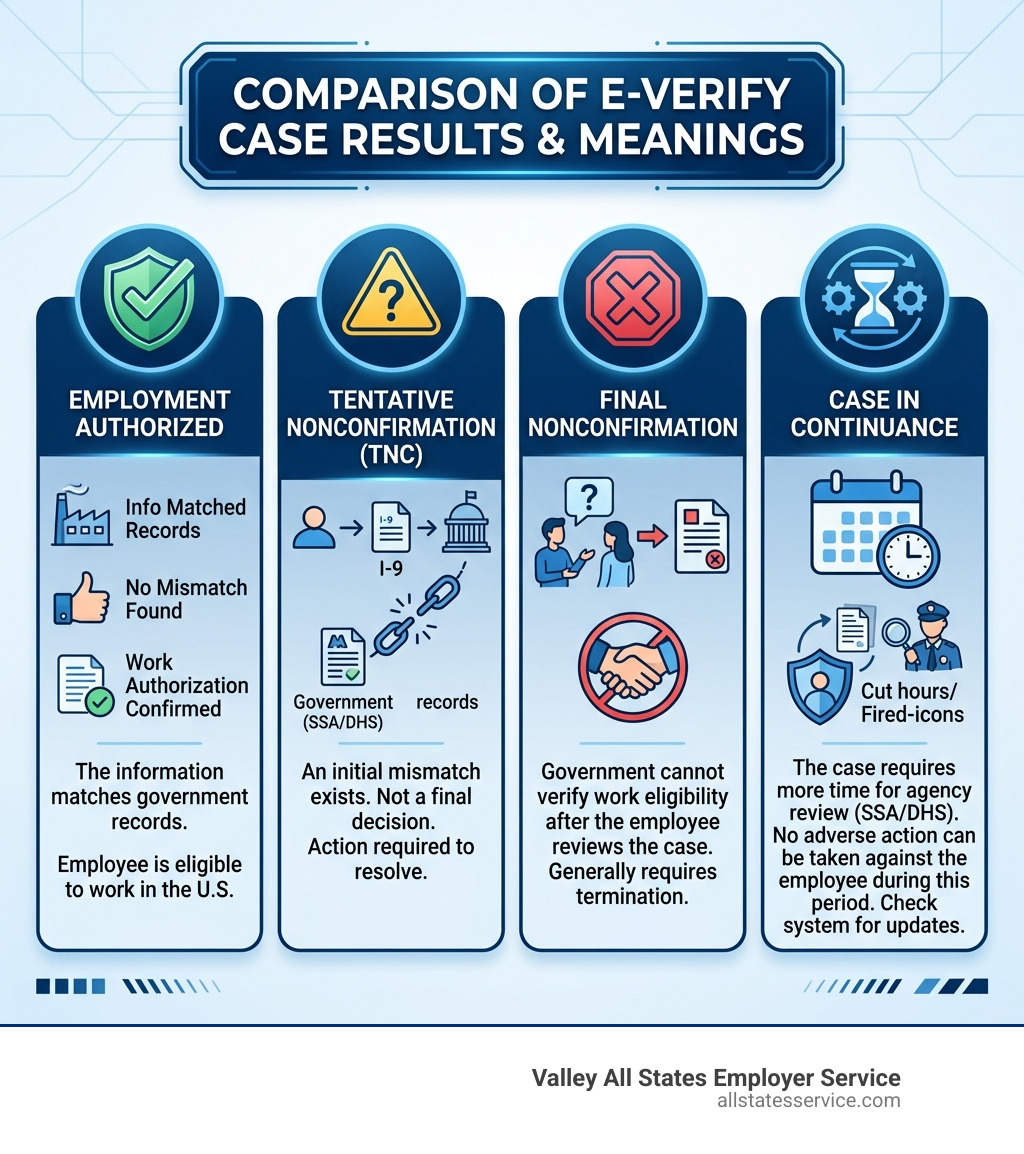 COMPARISON OF E-VERIFY CASE RESULTS & MEANINGS

EMPLOYMENT AUTHORIZED

Info Matched Records

No Mismatch Found

Work Authorization Confirmed

The information matches government records.

Employee is eligible to work in the U.S.

TENTATIVE NONCONFIRMATION (TNC)

I-9

I-9

Government records (SSA/DHS)

An initial mismatch exists. Not a final decision.

Action required to resolve.

FINAL NONCONFIRMATION

?

Government cannot verify work eligibility after the employee reviews the case. Generally requires termination.

CASE IN CONTINUANCE

Cut hours/ Fired-icons

The case requires more time for agency review (SSA/DHS). No adverse action can be taken against the employee during this period. Check system for updates.

Valley All States Employer Service
allstatesservice.com