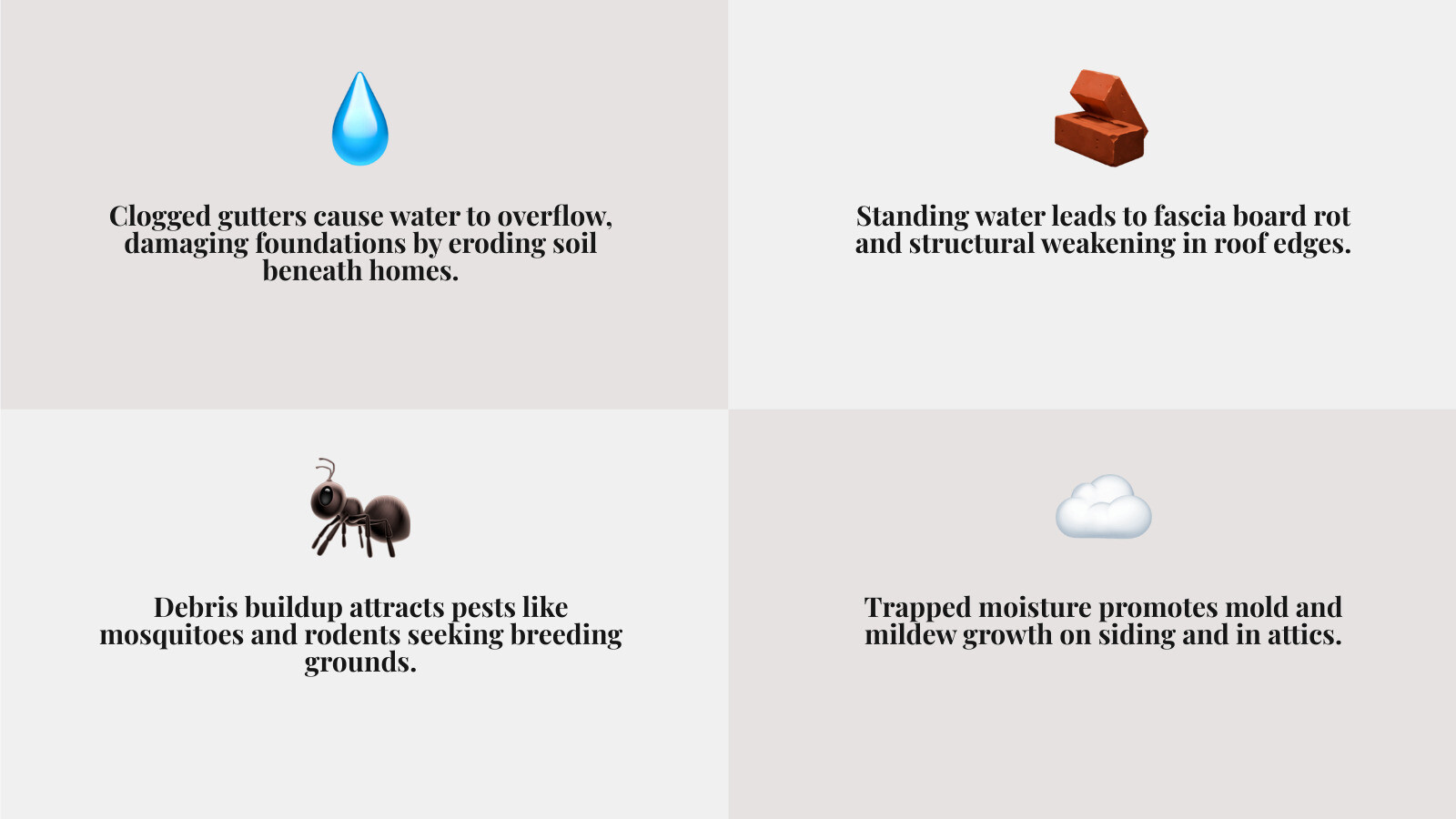 Clogged gutters cause water to overflow, damaging foundations by eroding soil beneath homes.

Standing water leads to fascia board rot and structural weakening in roof edges.

Debris buildup attracts pests like mosquitoes and rodents seeking breeding grounds.

Trapped moisture promotes mold and mildew growth on siding and in attics.