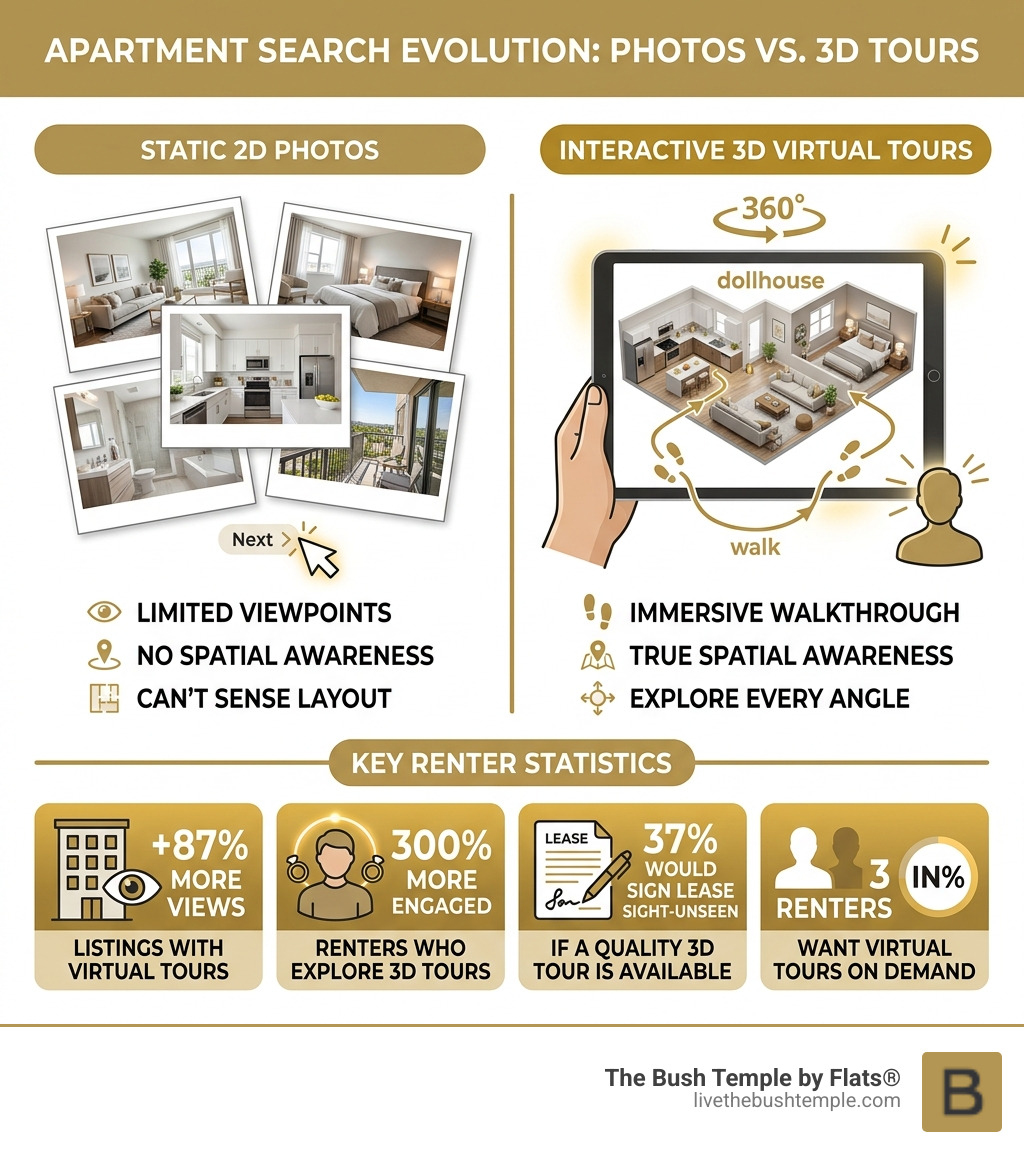 APARTMENT SEARCH EVOLUTION: PHOTOS VS. 3D TOURS

STATIC 2D PHOTOS

Next

LIMITED VIEWPOINTS
NO SPATIAL AWARENESS
CAN'T SENSE LAYOUT

INTERACTIVE 3D VIRTUAL TOURS

360°

dollhouse

walk

IMMERSIVE WALKTHROUGH
TRUE SPATIAL AWARENESS
EXPLORE EVERY ANGLE

KEY RENTER STATISTICS

+87% MORE VIEWS
LISTINGS WITH VIRTUAL TOURS

300% MORE ENGAGED
RENTERS WHO EXPLORE 3D TOURS

LEASE
37% WOULD SIGN LEASE SIGHT-UNSEEN
IF A QUALITY 3D TOUR IS AVAILABLE

3 IN% RENTERS
WANT VIRTUAL TOURS ON DEMAND

The Bush Temple by Flats®
livethebushtemple.com

B