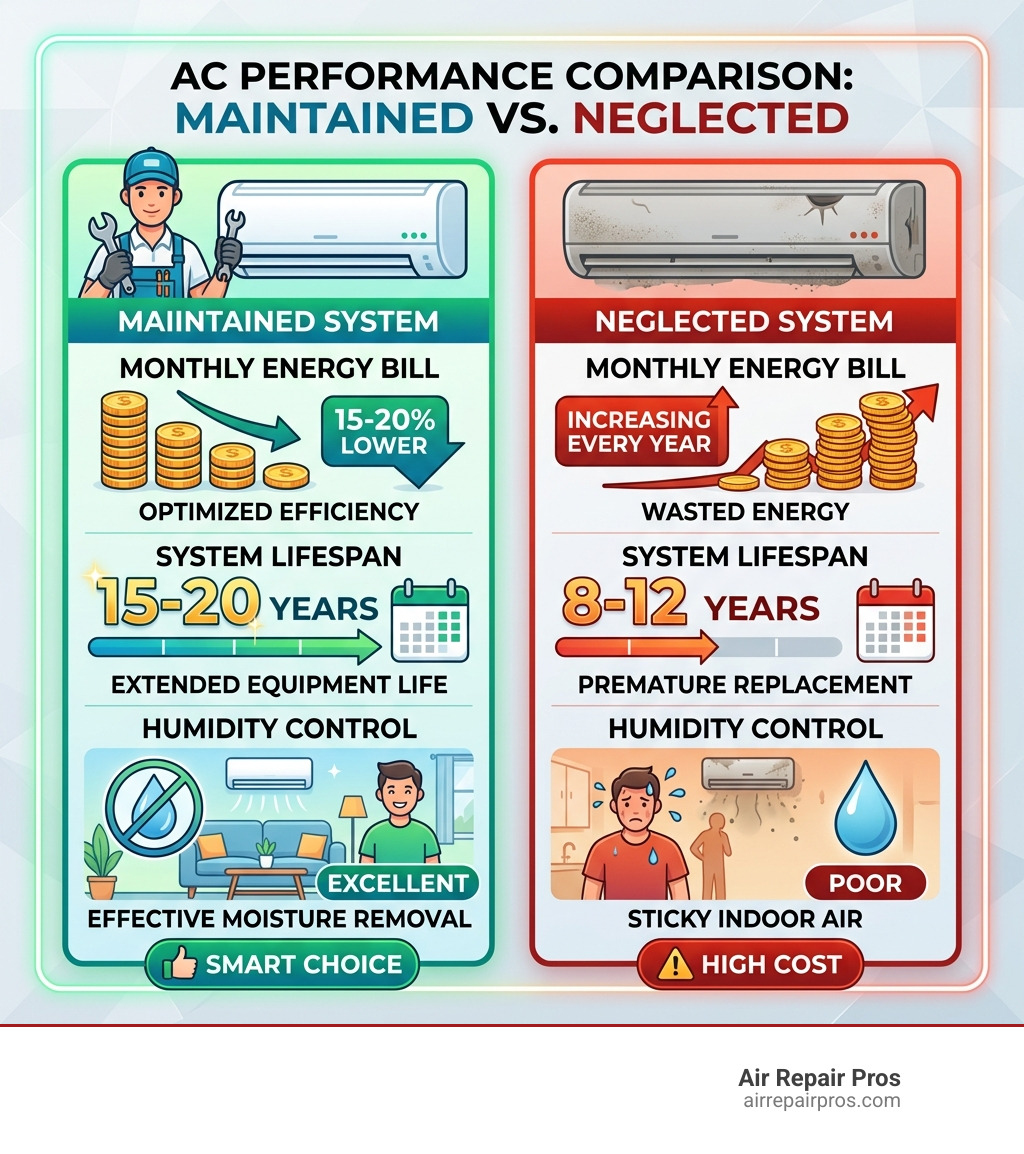 AC PERFORMANCE COMPARISON: MAINTAINED VS. NEGLECTED

MAIINTAINED SYSTEM

MONTHLY ENERGY BILL

15-20% LOWER

OPTIMIZED EFFICIENCY

SYSTEM LIFESPAN

15-20 YEARS

EXTENDED EQUIPMENT LIFE

HUMIDITY CONTROL

EXCELLENT

EFFECTIVE MOISTURE REMOVAL

SMART CHOICE

NEGLECTED SYSTEM

MONTHLY ENERGY BILL

INCREASING EVERY YEAR

WASTED ENERGY

SYSTEM LIFESPAN

8-12 YEARS

PREMATURE REPLACEMENT

HUMIDITY CONTROL

POOR

STICKY INDOOR AIR

HIGH COST

Air Repair Pros
airrepairpros.com