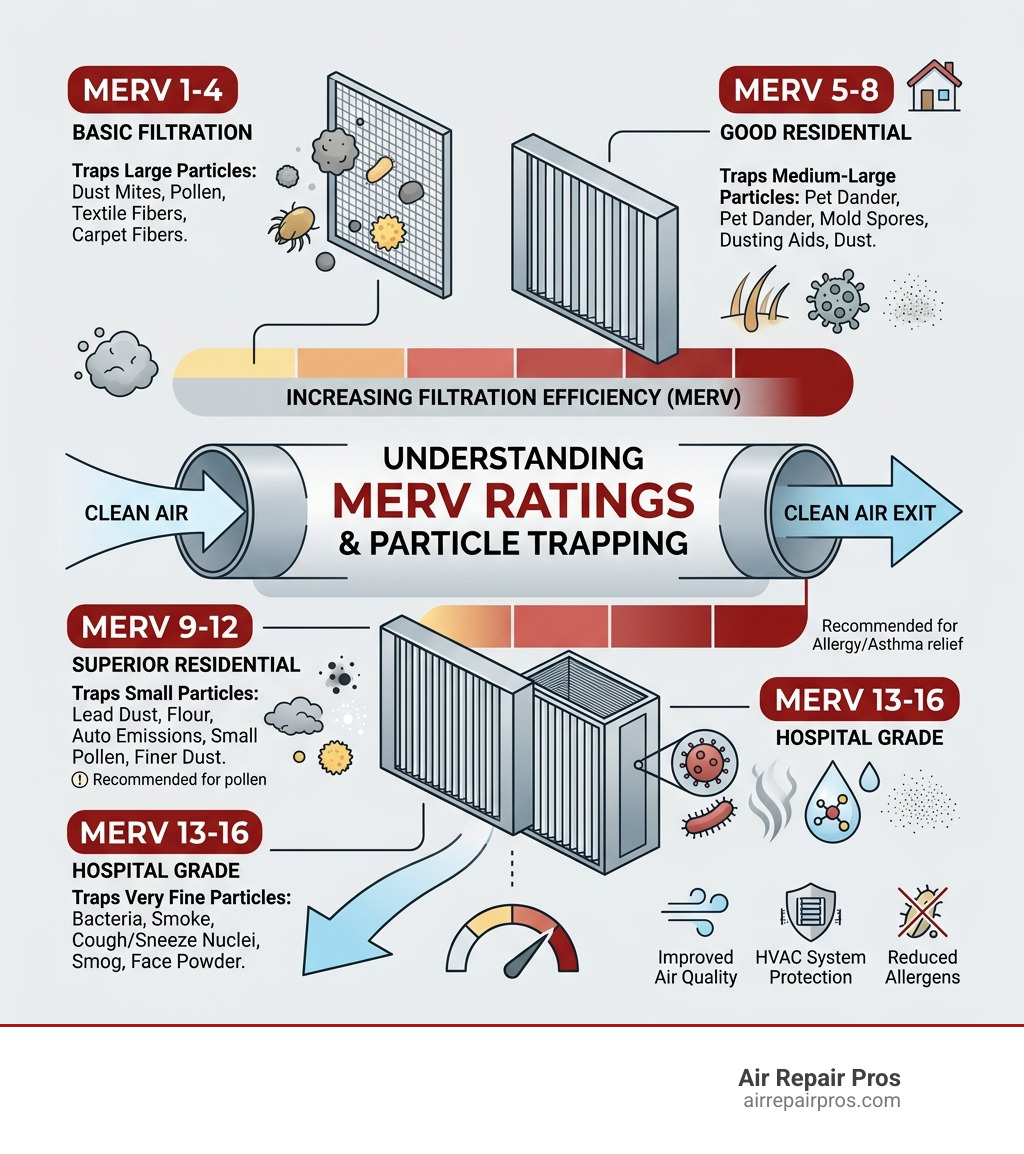 MERV 1-4

BASIC FILTRATION

Traps Large Particles: Dust Mites, Pollen, Textile Fibers, Carpet Fibers.

MERV 5-8

GOOD RESIDENTIAL

Traps Medium-Large Particles: Pet Dander, Pet Dander, Mold Spores, Dusting Aids, Dust.

INCREASING FILTRATION EFFICIENCY (MERV)

CLEAN AIR

UNDERSTANDING MERV RATINGS & PARTICLE TRAPPING

CLEAN AIR EXIT

Recommended for Allergy/Asthma relief

MERV 9-12

SUPERIOR RESIDENTIAL

Traps Small Particles: Lead Dust, Flour, Auto Emissions, Small Pollen, Finer Dust.

Recommended for pollen

MERV 13-16

HOSPITAL GRADE

MERV 13-16

HOSPITAL GRADE

Traps Very Fine Particles: Bacteria, Smoke, Cough/Sneeze Nuclei, Smog, Face Powder.

Improved Air Quality

HVAC System Protection

Reduced Allergens

Air Repair Pros
airrepairpros.com