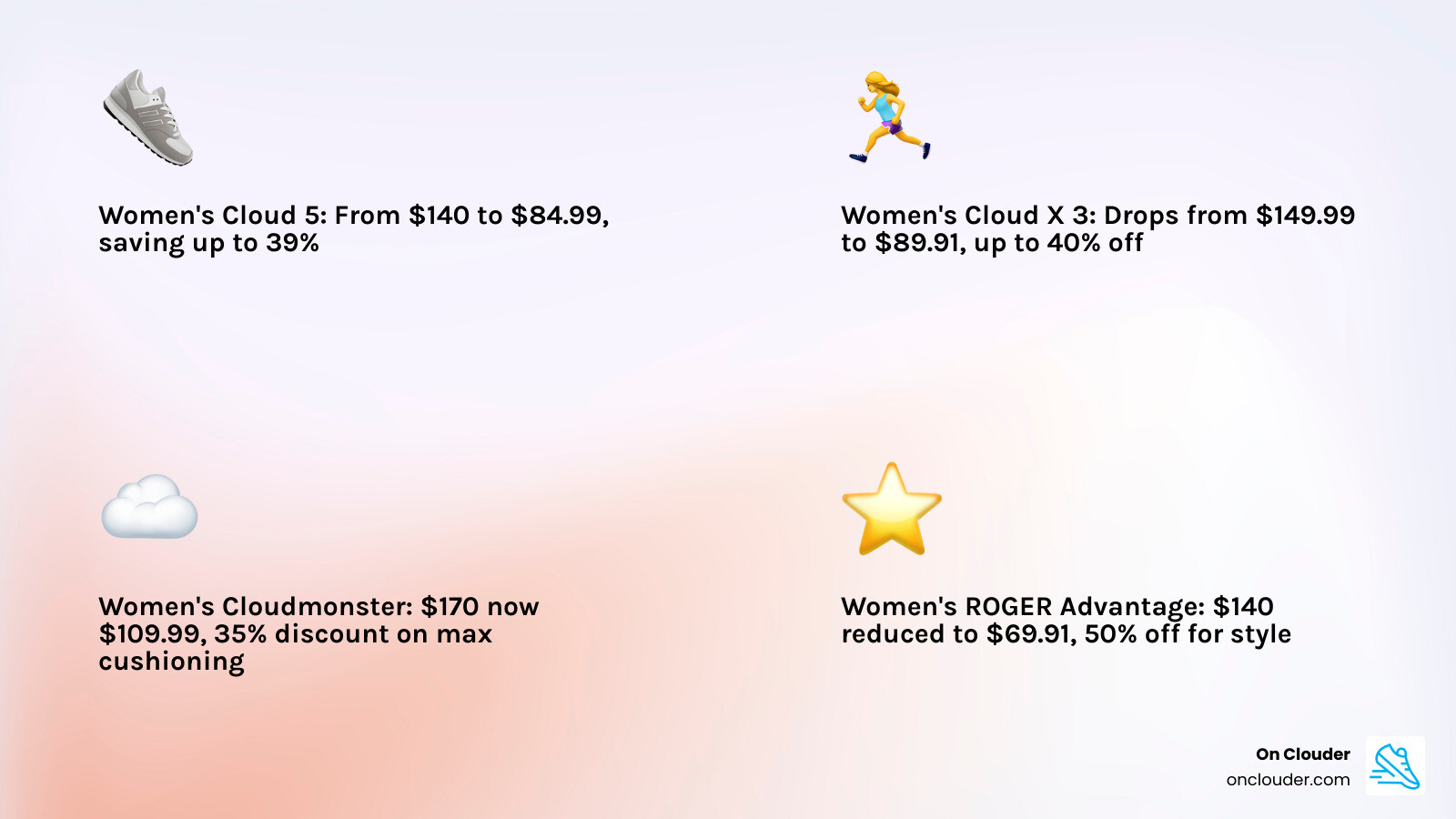 Women's Cloud 5: From \$140 to \$84.99, saving up to 39%

Women's Cloud X 3: Drops from \$149.99 to \$89.91, up to 40% off

Women's Cloudmonster: \$170 now \$109.99, 35% discount on max cushioning

Women's ROGER Advantage: \$140 reduced to \$69.91, 50% off for style

On Clouder
onclouder.com