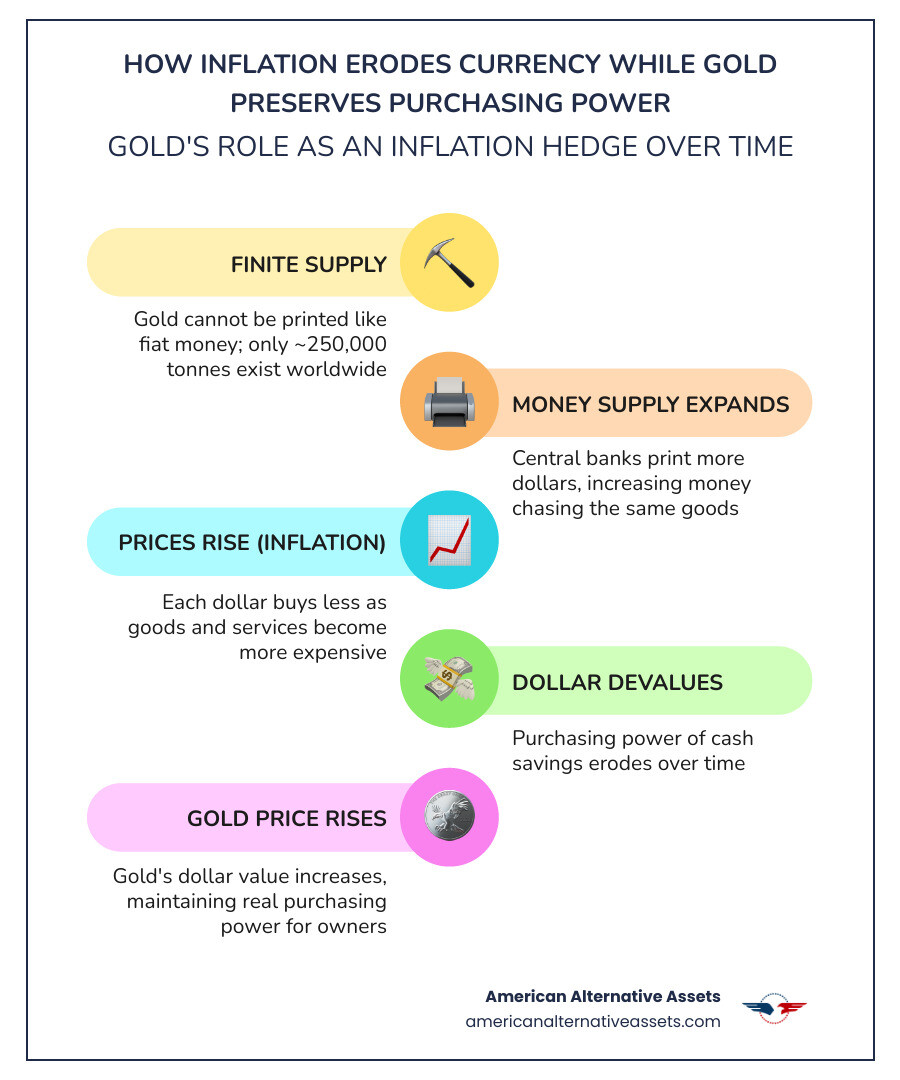 HOW INFLATION ERODES CURRENCY WHILE GOLD PRESERVES PURCHASING POWER

GOLD'S ROLE AS AN INFLATION HEDGE OVER TIME

FINITE SUPPLY

Gold cannot be printed like fiat money; only ~250,000 tonnes exist worldwide

MONEY SUPPLY EXPANDS

Central banks print more dollars, increasing money chasing the same goods

PRICES RISE (INFLATION)

Each dollar buys less as goods and services become more expensive

DOLLAR DEVALUES

Purchasing power of cash savings erodes over time

GOLD PRICE RISES

Gold's dollar value increases, maintaining real purchasing power for owners

American Alternative Assets
americanalternativeassets.com