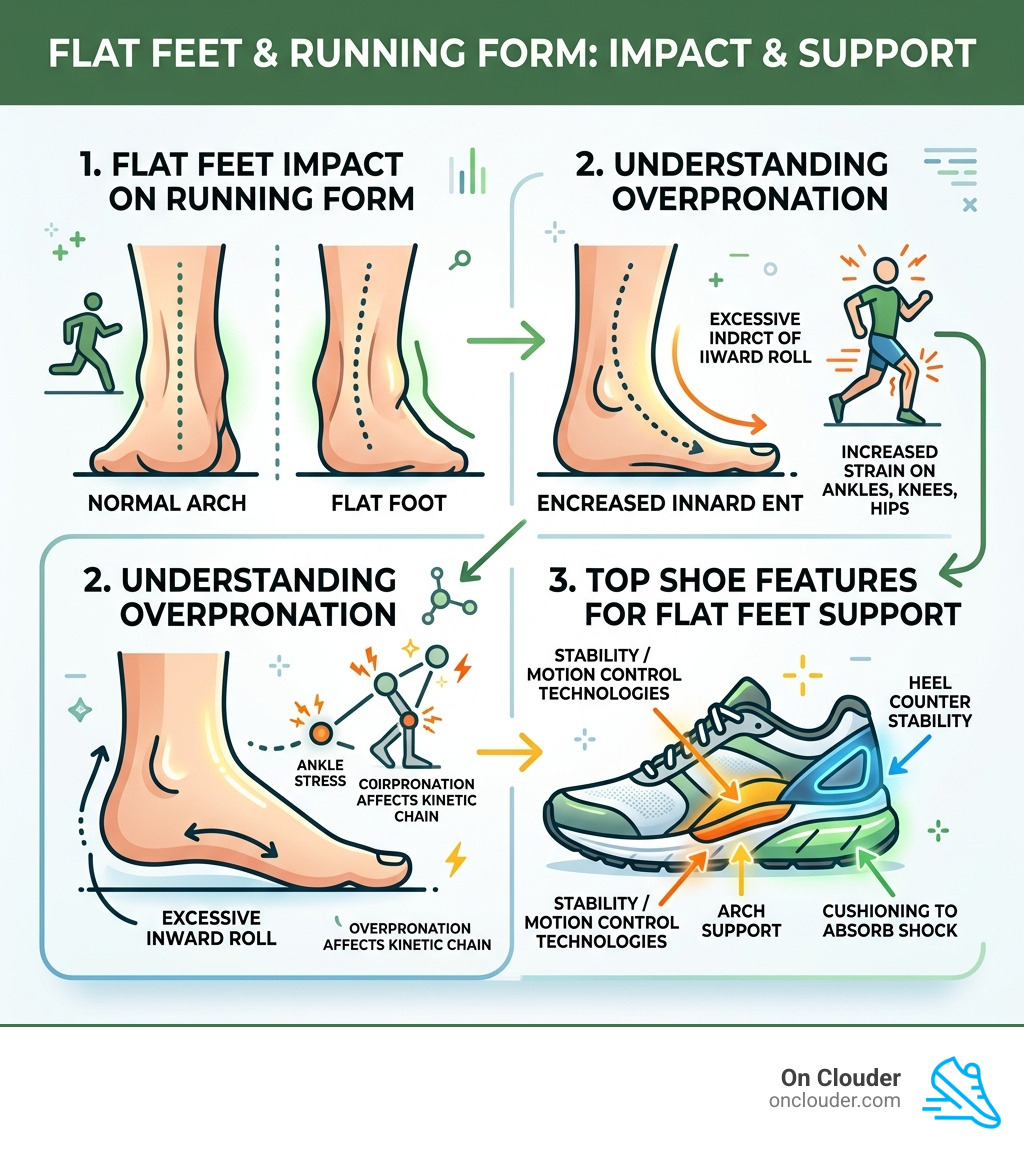 FLAT FEET & RUNNING FORM: IMPACT & SUPPORT

1. FLAT FEET IMPACT ON RUNNING FORM

NORMAL ARCH

FLAT FOOT

2. UNDERSTANDING OVERPRONATION

EXCESSIVE INDRCT OF IIWARD ROLL

ENCREASED INNARD ENT

INCREASED STRAIN ON ANKLES, KNEES, HIPS

2. UNDERSTANDING OVERPRONATION

ANKLE STRESS

COIRPRONATION AFFECTS KINETIC CHAIN

EXCESSIVE INWARD ROLL

OVERPRONATION AFFECTS KINETIC CHAIN

3. TOP SHOE FEATURES FOR FLAT FEET SUPPORT

STABILITY / MOTION CONTROL TECHNOLOGIES

HEEL COUNTER STABILITY

STABILITY / MOTION CONTROL TECHNOLOGIES

ARCH SUPPORT

CUSHIONING TO ABSORB SHOCK

On Clouder
onclouder.com