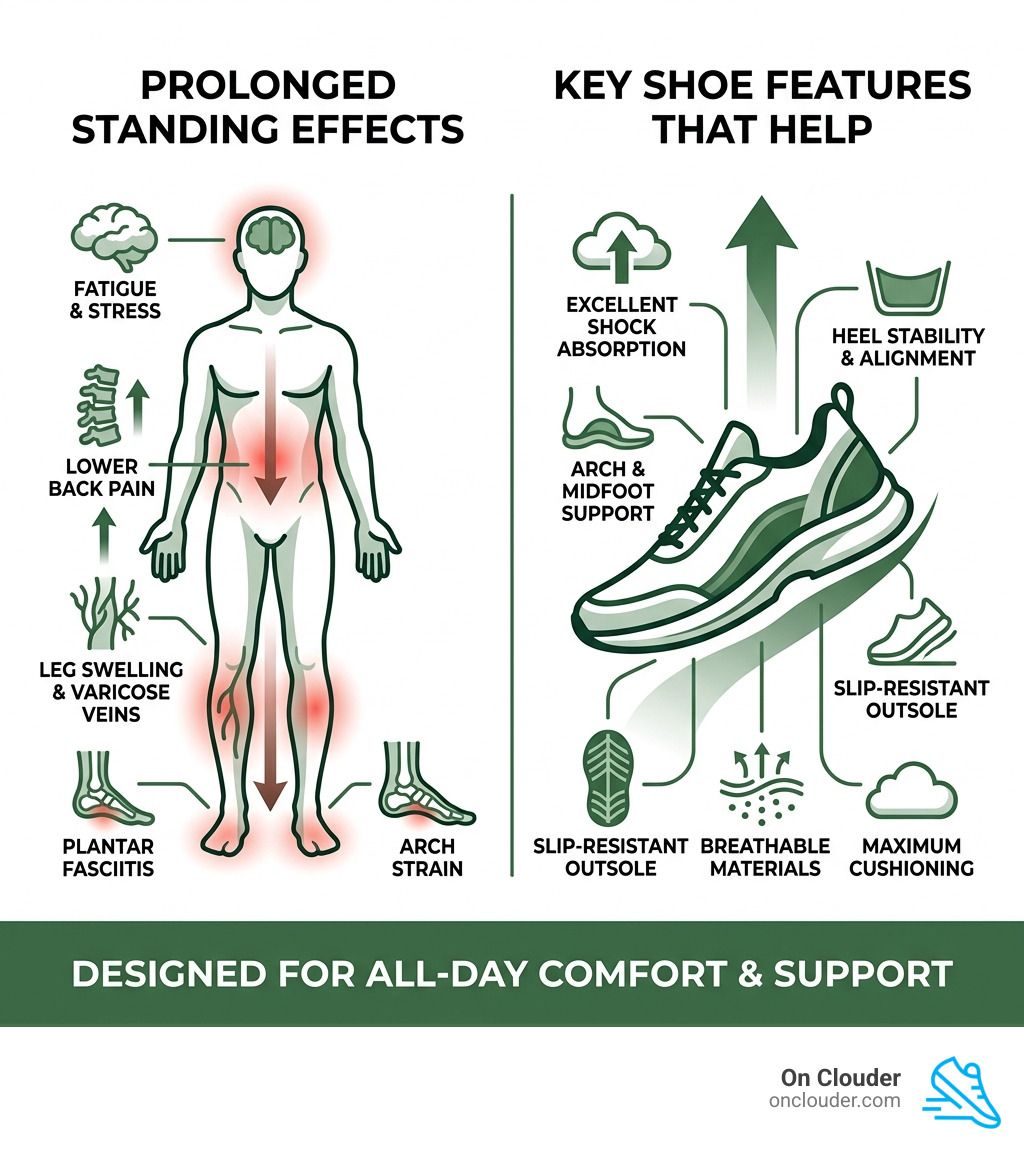 PROLONGED STANDING EFFECTS

FATIGUE & STRESS

LOWER BACK PAIN

LEG SWELLING & VARICOSE VEINS

PLANTAR FASCIITIS

ARCH STRAIN

KEY SHOE FEATURES THAT HELP

EXCELLENT SHOCK ABSORPTION

HEEL STABILITY & ALIGNMENT

ARCH & MIDFOOT SUPPORT

SLIP-RESISTANT OUTSOLE

SLIP-RESISTANT OUTSOLE

BREATHABLE MATERIALS

MAXIMUM CUSHIONING

DESIGNED FOR ALL-DAY COMFORT & SUPPORT

On Clouder
onclouder.com